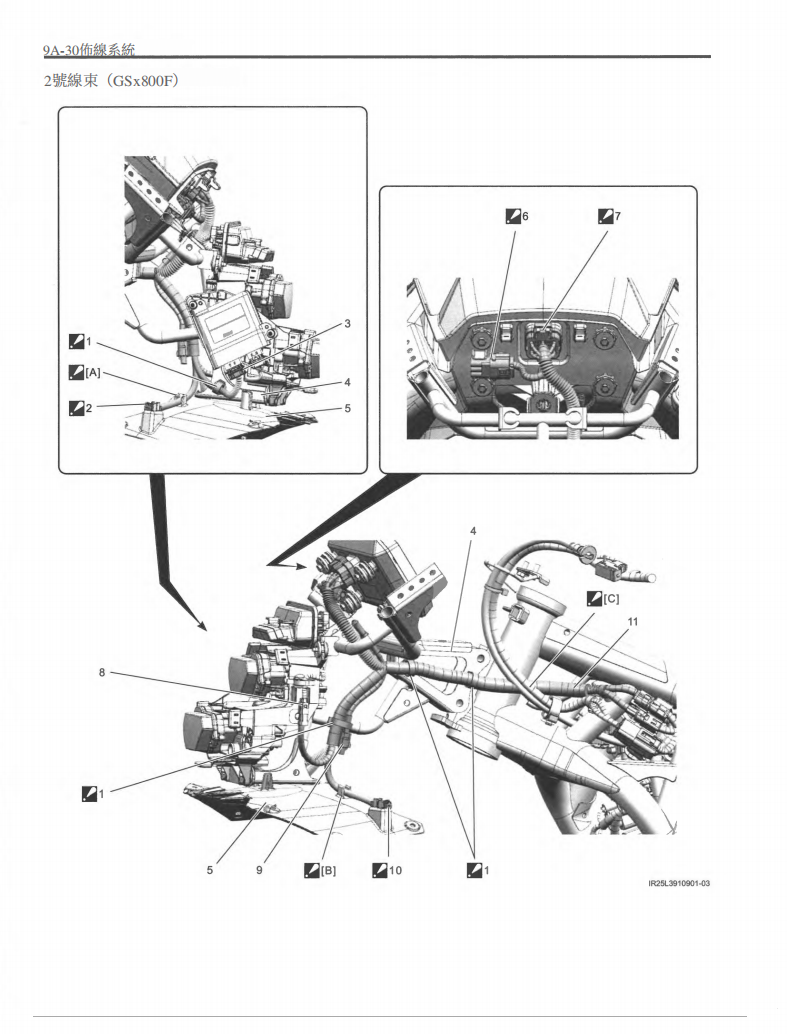 9A-30佈線系統

2號線束（GSx800F）

1
[A]
2
3
4
5

6
7

4
[C]
11
8
1
5
9
[B]
10
1

IR25L3910901-03