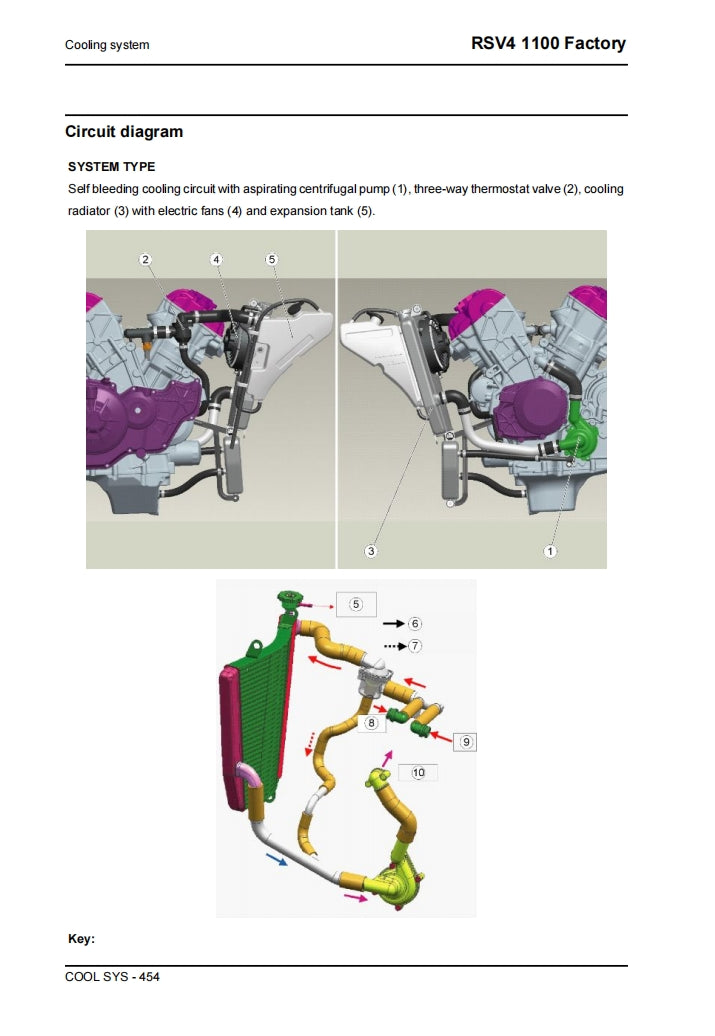 Cooling system

RSV4 1100 Factory

Circuit diagram

SYSTEM TYPE

Self bleeding cooling circuit with aspirating centrifugal pump (1), three-way thermostat valve (2), cooling radiator (3) with electric fans (4) and expansion tank (5).

2 4 5

3 1

5
6
7
8
9
10

Key:

COOL SYS - 454