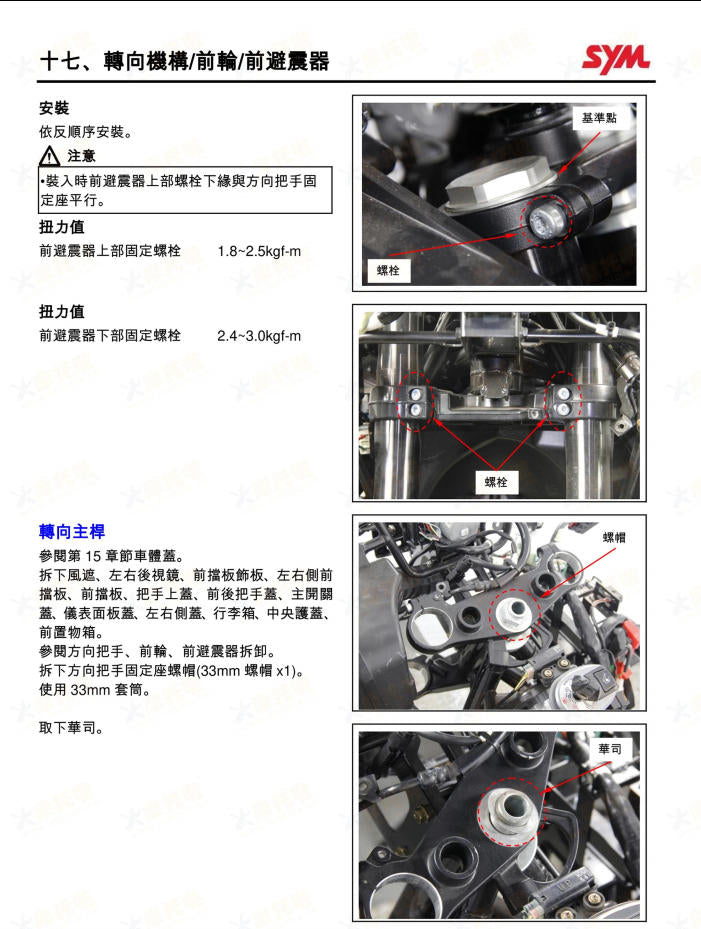 十七、轉向機構/前輪/前避震器

SYM

安裝

依反順序安裝。

注意

•裝入時前避震器上部螺栓下緣與方向把手固定座平行。

扭力值

前避震器上部固定螺栓 1.8~2.5kgf-m

基準點

螺栓

扭力值

前避震器下部固定螺栓 2.4~3.0kgf-m

螺栓

轉向主桿

參閱第 15 章節車體蓋。

拆下風遮、左右後視鏡、前擋板飾板、左右側前擋板、前擋板、把手上蓋、前後把手蓋、主開關蓋、儀表面板蓋、左右側蓋、行李箱、中央護蓋、前置物箱。

參閱方向把手、前輪、前避震器拆卸。

拆下方向把手固定座螺帽(33mm 螺帽 x1)。

使用 33mm 套筒。

螺帽

取下華司。

華司