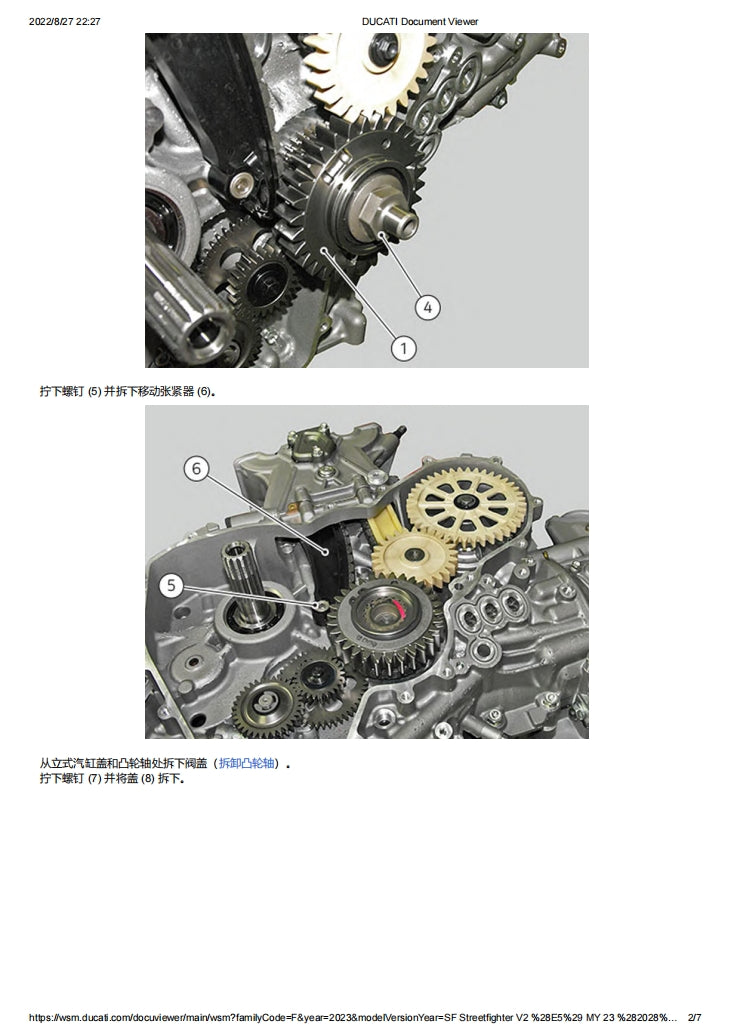 2022/8/27 22:27 DUCATI Document Viewer

4

1

拧下螺钉 (5) 并拆下移动张紧器 (6)。

6

5

从立式汽缸盖和凸轮轴处拆下阀盖（拆卸凸轮轴）。
拧下螺钉 (7) 并将盖 (8) 拆下。

https://wsm.ducati.com/docuviewer/main/wsm?familyCode=F&year=2023&modelVersionYear=SF Streetfighter V2 %28E5%29 MY 23 %282028%... 2/7