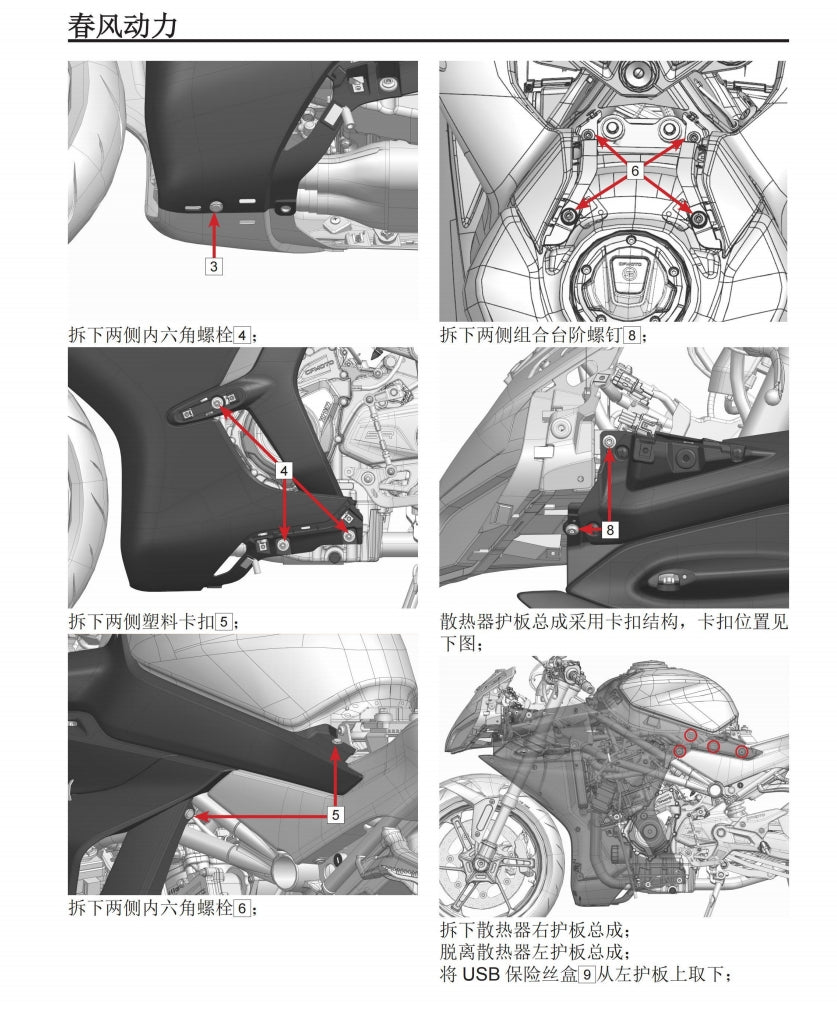 春风动力

3

拆下两侧内六角螺栓4；

4

拆下两侧塑料卡扣5；

5

拆下两侧内六角螺栓6；

6

拆下两侧组合台阶螺钉8；

8

散热器护板总成采用卡扣结构，卡扣位置见下图；

拆下散热器右护板总成；
脱离散热器左护板总成；
将 USB 保险丝盒9从左护板上取下；