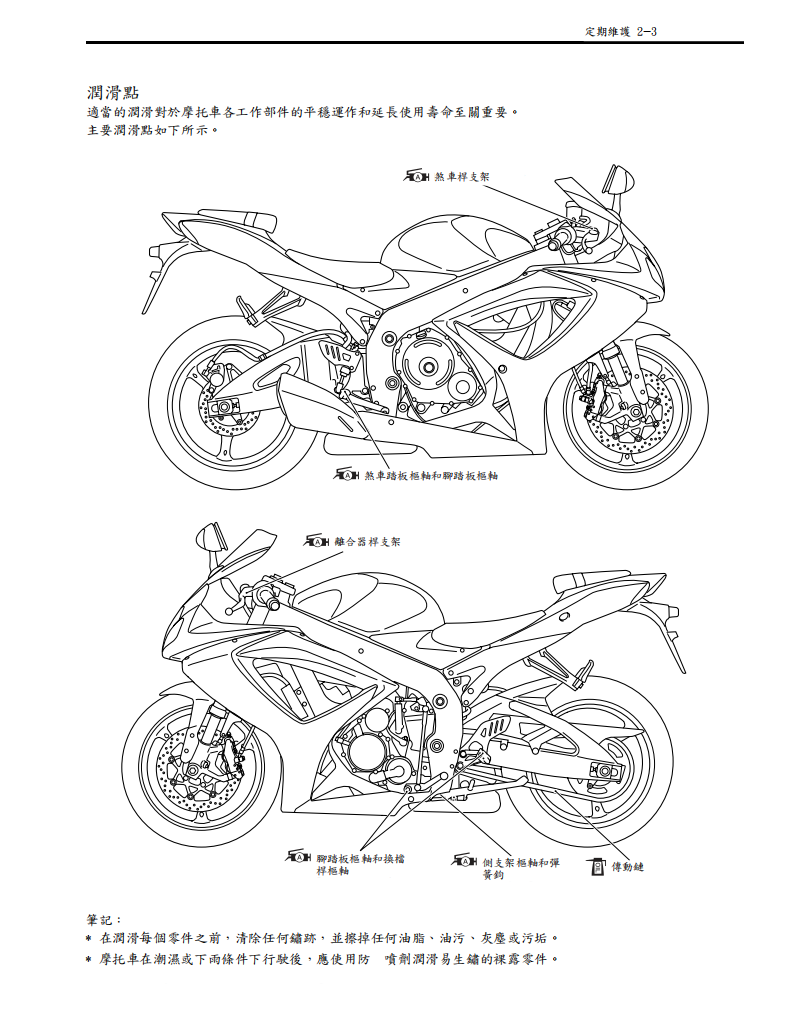 定期維護 2-3

潤滑點
適當的潤滑對於摩托車各工作部件的平穩運作和延長使用壽命至關重要。
主要潤滑點如下所示。

煞車桿支架

煞車踏板樞軸和腳踏板樞軸

離合器桿支架

腳踏板樞軸和換檔桿樞軸

側支架樞軸和彈簧鉤

傳動鏈

筆記：
* 在潤滑每個零件之前，清除任何鏽跡，並擦掉任何油脂、油污、灰塵或污垢。
* 摩托車在潮濕或下雨條件下行駛後，應使用防 噴劑潤滑易生鏽的裸露零件。