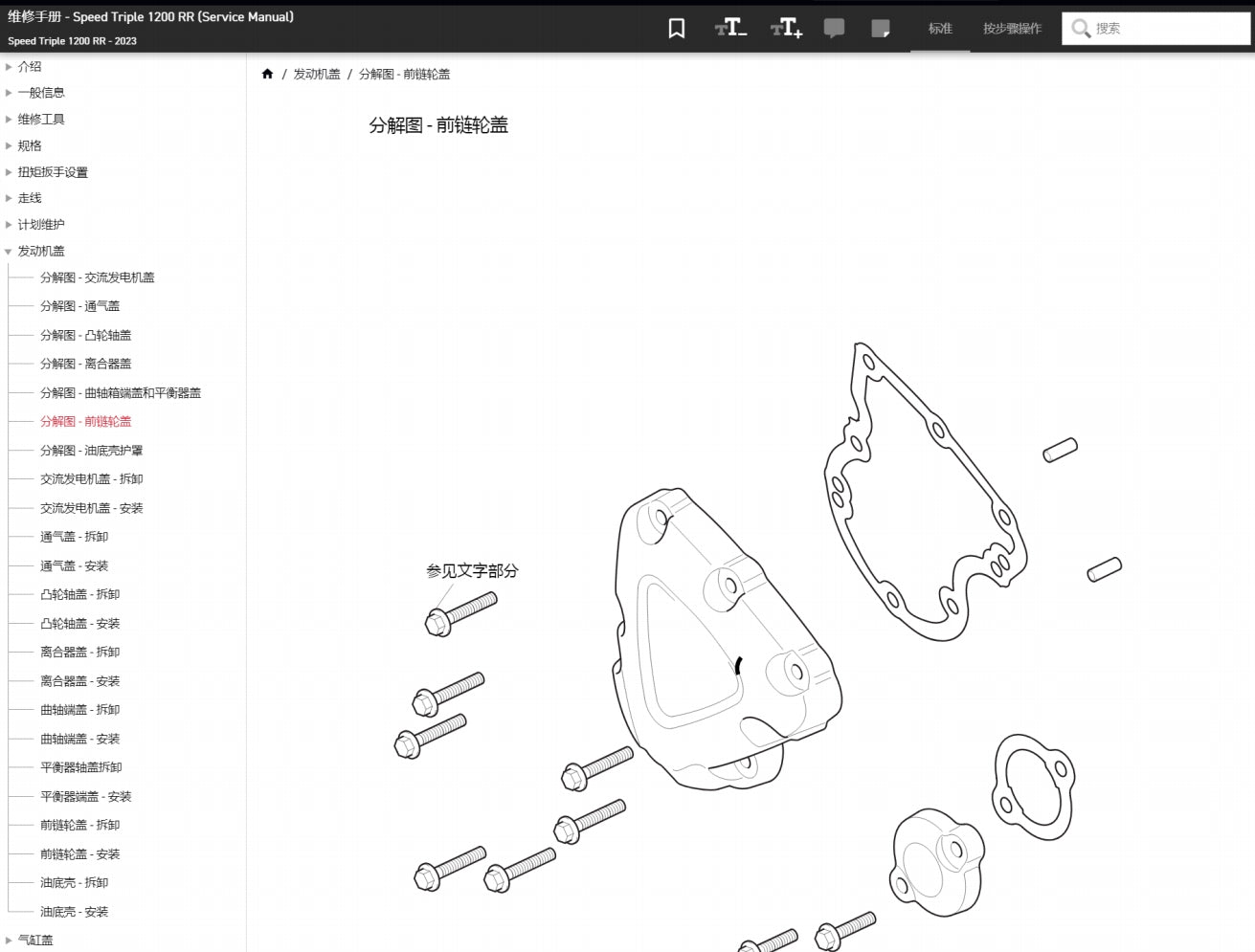 维修手册 - Speed Triple 1200 RR (Service Manual)
Speed Triple 1200 RR - 2023

标准 按步骤操作 搜索

介绍
一般信息
维修工具
规格
扭矩扳手设置
走线
计划维护
发动机盖
分解图 - 交流发电机盖
分解图 - 通气盖
分解图 - 凸轮轴盖
分解图 - 离合器盖
分解图 - 曲轴箱端盖和平衡器盖
分解图 - 前链轮盖
分解图 - 油底壳护罩
交流发电机盖 - 拆卸
交流发电机盖 - 安装
通气盖 - 拆卸
通气盖 - 安装
凸轮轴盖 - 拆卸
凸轮轴盖 - 安装
离合器盖 - 拆卸
离合器盖 - 安装
曲轴端盖 - 拆卸
曲轴端盖 - 安装
平衡器轴盖拆卸
平衡器端盖 - 安装
前链轮盖 - 拆卸
前链轮盖 - 安装
油底壳 - 拆卸
油底壳 - 安装
气缸盖

/ 发动机盖 / 分解图 - 前链轮盖

分解图 - 前链轮盖

参见文字部分