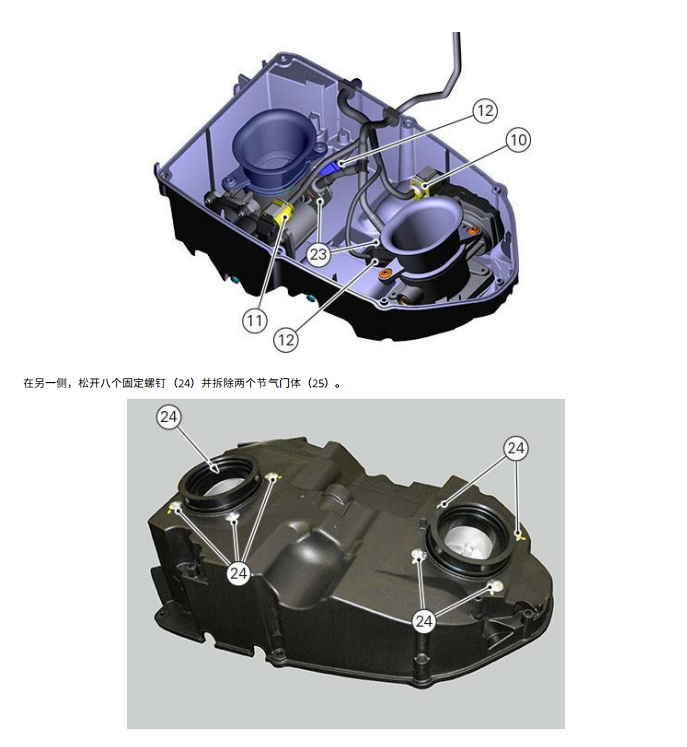 12
10
23
11
12

在另一侧，松开八个固定螺钉（24）并拆除两个节气门体（25）。

24
24
24
24