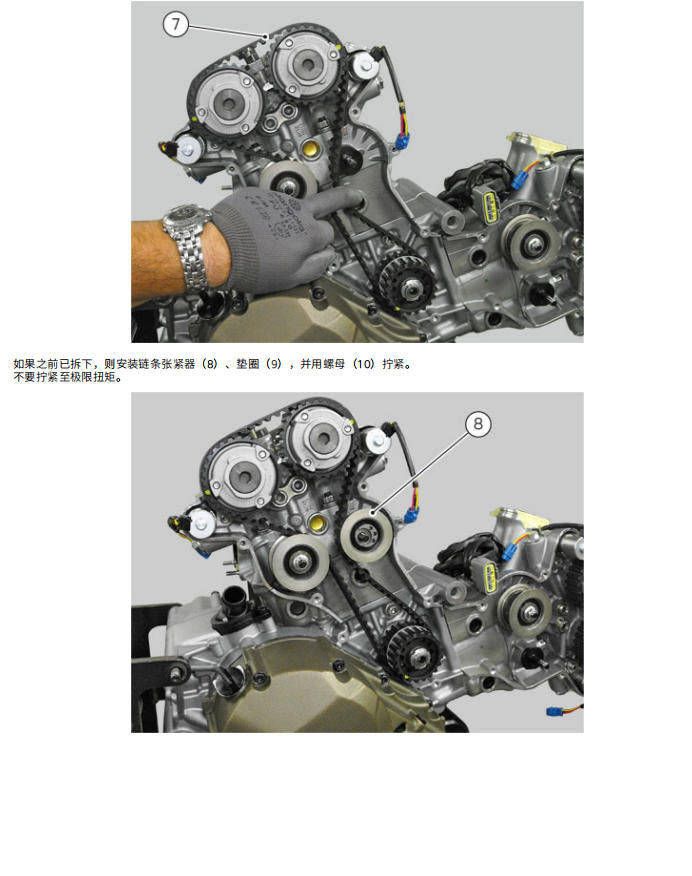 7

如果之前已拆下，则安装链条张紧器（8）、垫圈（9），并用螺母（10）拧紧。
不要拧紧至极限扭矩。

8