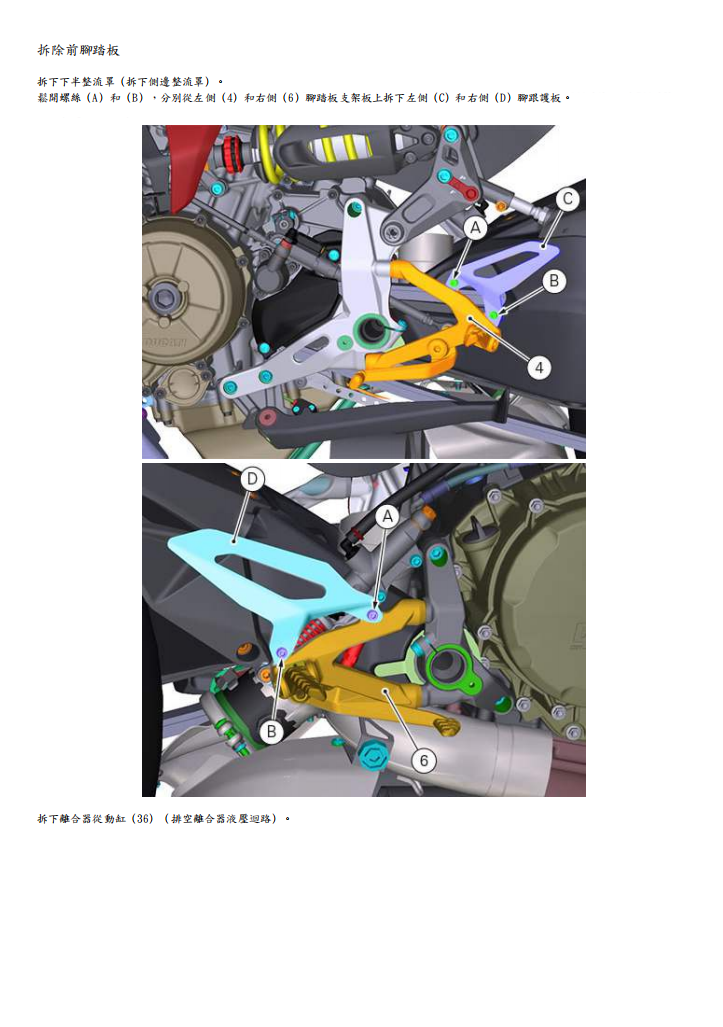 拆除前腳踏板

拆下下半整流罩（拆下側邊整流罩）。
鬆開螺絲（A）和（B），分別從左側（4）和右側（6）腳踏板支架板上拆下左側（C）和右側（D）腳跟護板。

C
A
B
4

D
A
B
6

拆下離合器從動缸（36）（排空離合器液壓迴路）。