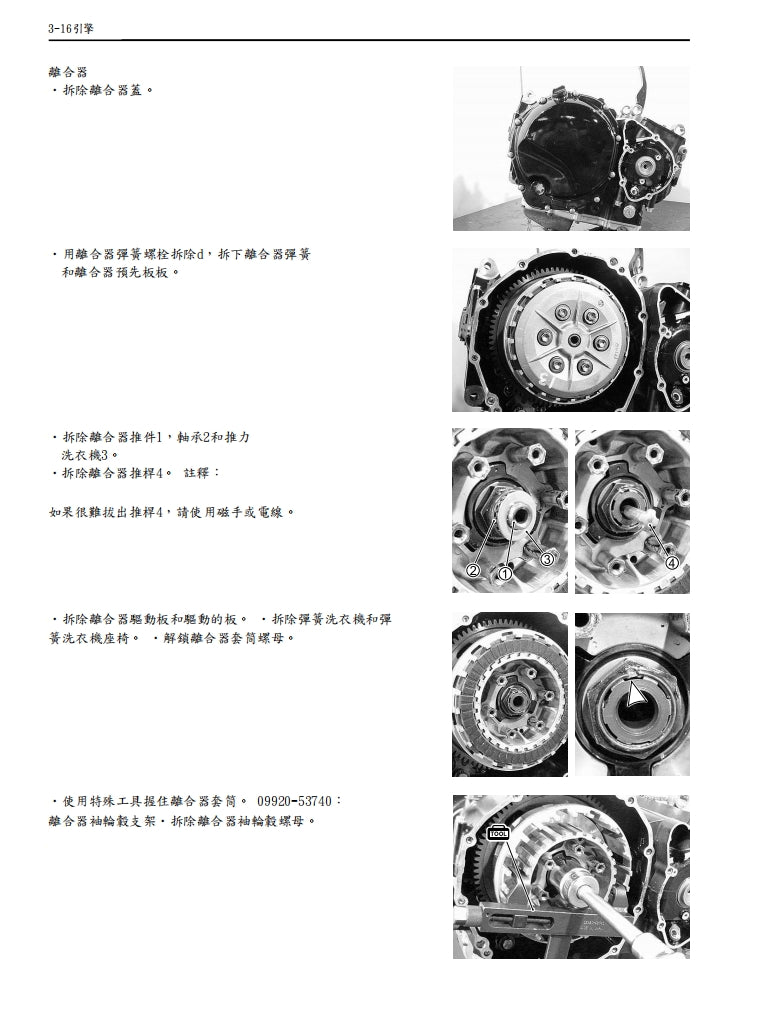 3-16引擎

離合器
・拆除離合器蓋。

・用離合器彈簧螺栓拆除d，拆下離合器彈簧和離合器預先板板。

・拆除離合器推件1，軸承2和推力洗衣機3。
・拆除離合器推桿4。 註釋：

如果很難拔出推桿4，請使用磁手或電線。

②
①
③
④

・拆除離合器驅動板和驅動的板。 ・拆除彈簧洗衣機和彈簧洗衣機座椅。 ・解鎖離合器套筒螺母。

・使用特殊工具握住離合器套筒。 09920-53740：離合器袖輪轂支架・拆除離合器袖輪轂螺母。

TOOL