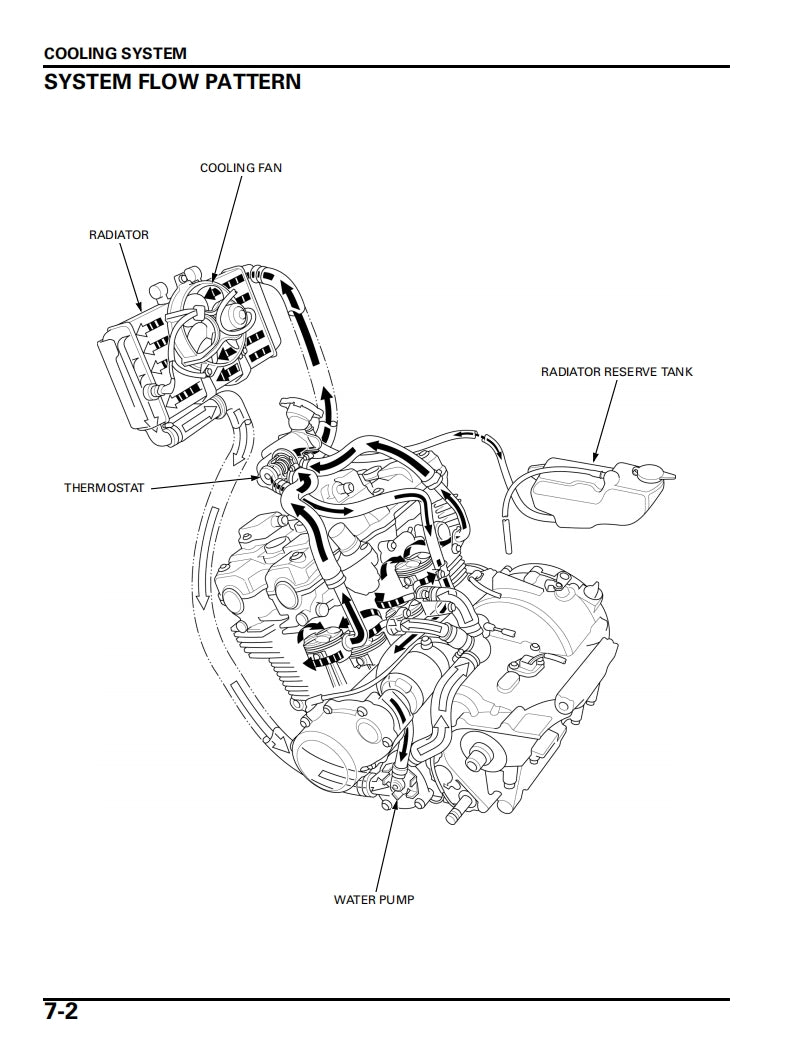 COOLING SYSTEM
SYSTEM FLOW PATTERN

COOLING FAN

RADIATOR

RADIATOR RESERVE TANK

THERMOSTAT

WATER PUMP

7-2