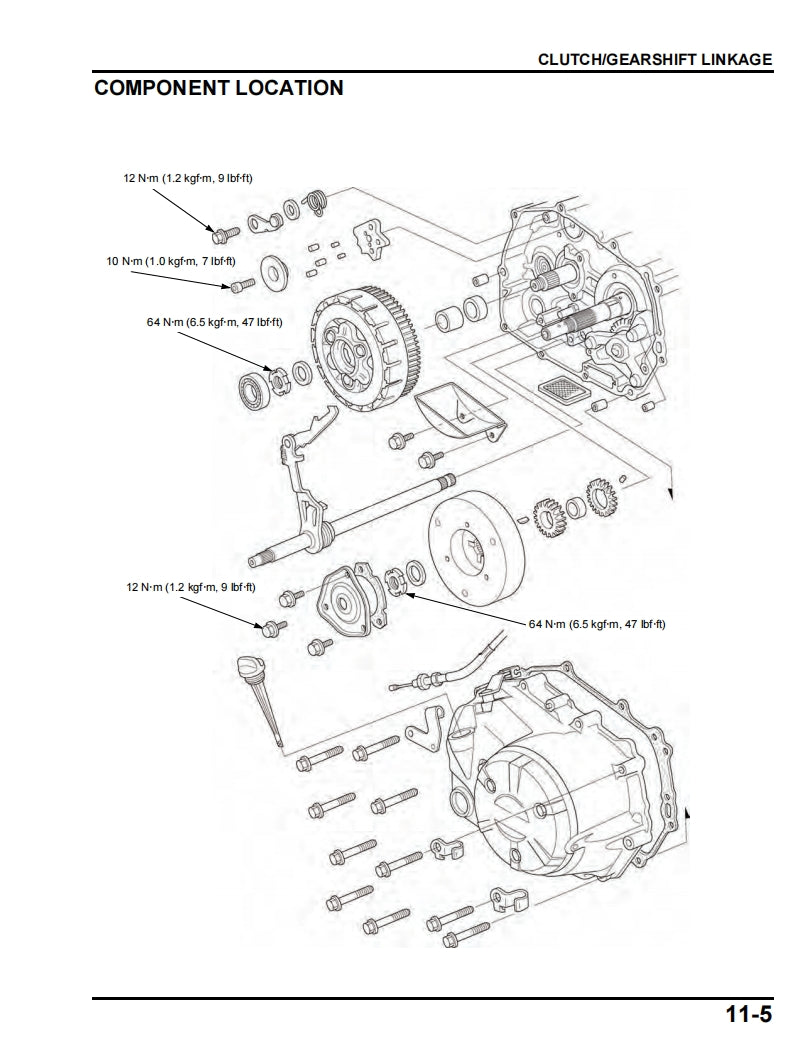 CLUTCH/GEARSHIFT LINKAGE

COMPONENT LOCATION

12 N·m (1.2 kgf·m, 9 lbf·ft)

10 N·m (1.0 kgf·m, 7 lbf·ft)

64 N·m (6.5 kgf·m, 47 lbf·ft)

12 N·m (1.2 kgf·m, 9 lbf·ft)

64 N·m (6.5 kgf·m, 47 lbf·ft)

11-5