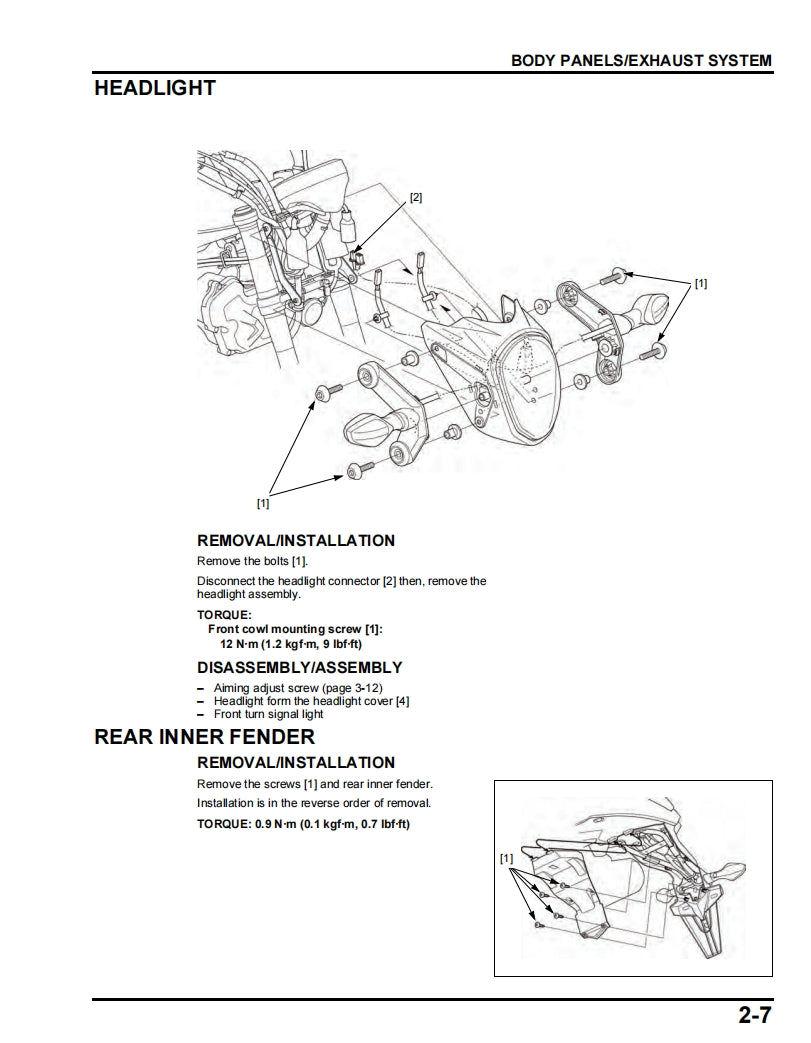 BODY PANELS/EXHAUST SYSTEM

HEADLIGHT

[2]

[1]

[1]

REMOVAL/INSTALLATION

Remove the bolts [1].

Disconnect the headlight connector [2] then, remove the headlight assembly.

TORQUE:
Front cowl mounting screw [1]:
12 N·m (1.2 kgf·m, 9 lbf·ft)

DISASSEMBLY/ASSEMBLY

– Aiming adjust screw (page 3-12)
– Headlight form the headlight cover [4]
– Front turn signal light

REAR INNER FENDER

REMOVAL/INSTALLATION

Remove the screws [1] and rear inner fender.

Installation is in the reverse order of removal.

TORQUE: 0.9 N·m (0.1 kgf·m, 0.7 lbf·ft)

[1]

2-7