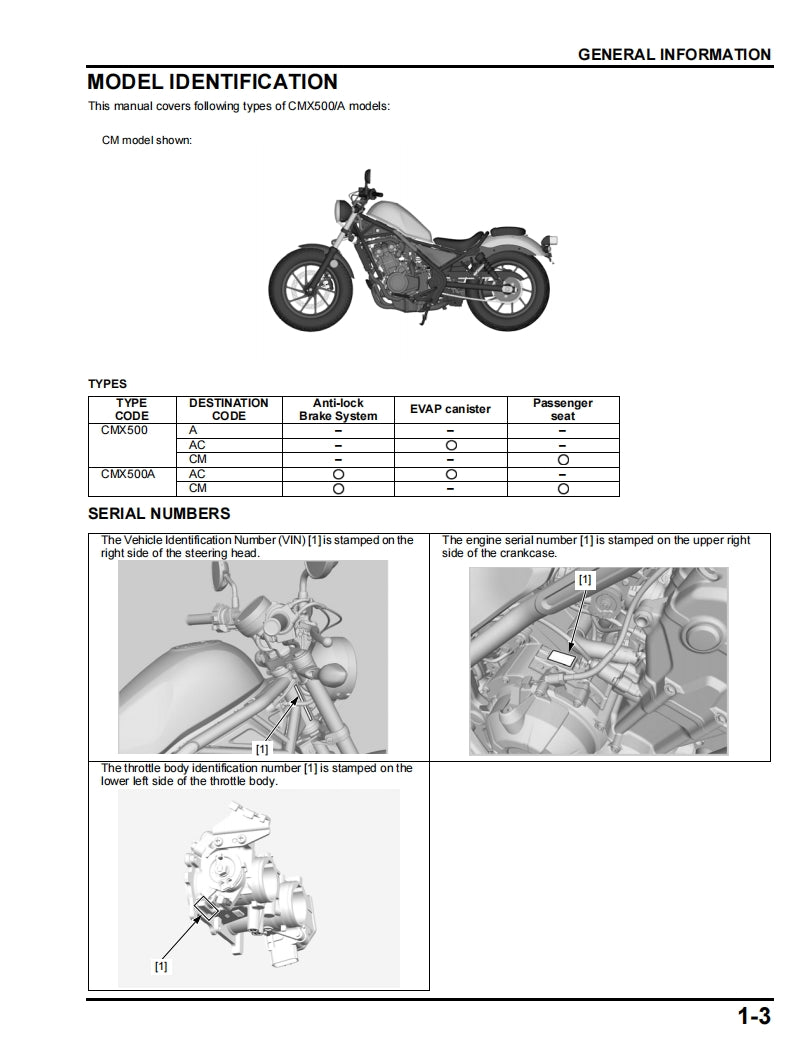 GENERAL INFORMATION

MODEL IDENTIFICATION

This manual covers following types of CMX500/A models:

CM model shown:

TYPES

| TYPE CODE | DESTINATION CODE | Anti-lock Brake System | EVAP canister | Passenger seat |
|---|---|---|---|---|
| CMX500 | A | – | – | – |
| | AC | – | ○ | – |
| | CM | – | – | ○ |
| CMX500A | AC | ○ | ○ | – |
| | CM | ○ | – | ○ |

SERIAL NUMBERS

The Vehicle Identification Number (VIN) [1] is stamped on the right side of the steering head.

[1]

The engine serial number [1] is stamped on the upper right side of the crankcase.

[1]

The throttle body identification number [1] is stamped on the lower left side of the throttle body.

[1]

1-3