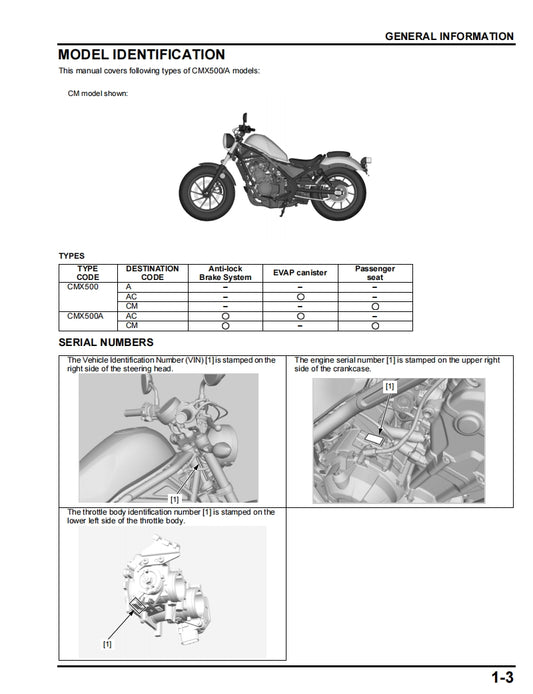 GENERAL INFORMATION

MODEL IDENTIFICATION

This manual covers following types of CMX500/A models:

CM model shown:

TYPES

| TYPE CODE | DESTINATION CODE | Anti-lock Brake System | EVAP canister | Passenger seat |
|---|---|---|---|---|
| CMX500 | A | – | – | – |
| | AC | – | ○ | – |
| | CM | – | – | ○ |
| CMX500A | AC | ○ | ○ | – |
| | CM | ○ | – | ○ |

SERIAL NUMBERS

The Vehicle Identification Number (VIN) [1] is stamped on the right side of the steering head.

[1]

The engine serial number [1] is stamped on the upper right side of the crankcase.

[1]

The throttle body identification number [1] is stamped on the lower left side of the throttle body.

[1]

1-3