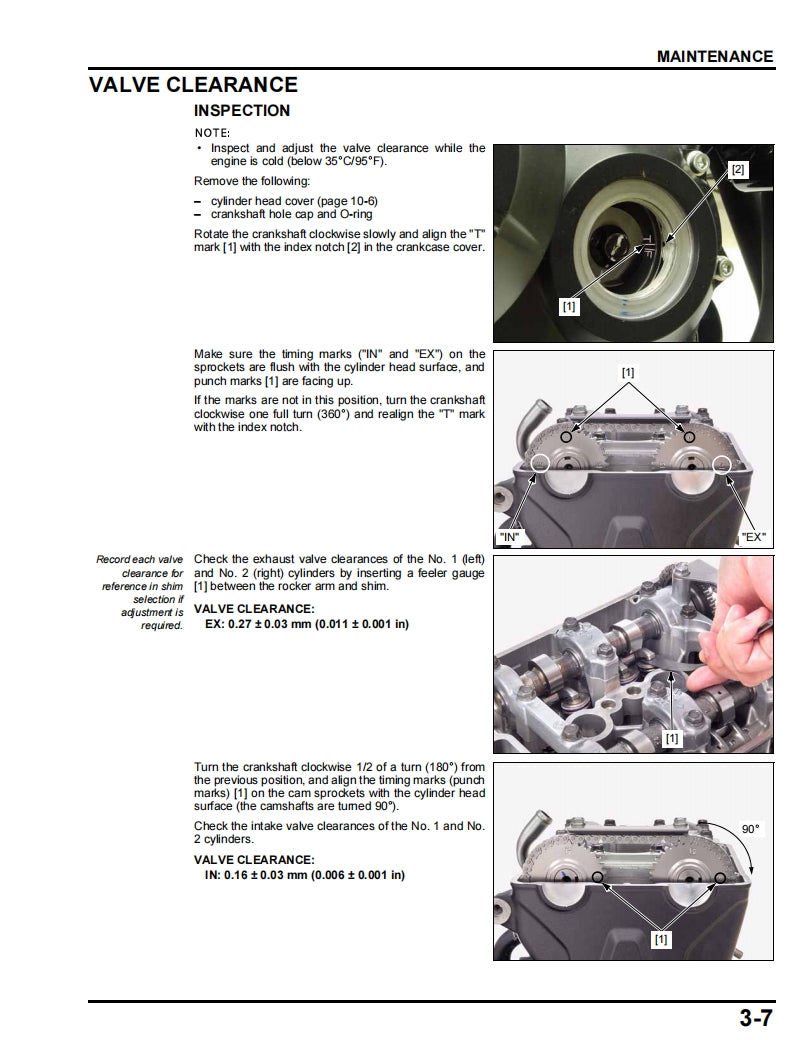 MAINTENANCE

VALVE CLEARANCE

INSPECTION

NOTE:

• Inspect and adjust the valve clearance while the engine is cold (below 35°C/95°F).

Remove the following:

– cylinder head cover (page 10-6)
– crankshaft hole cap and O-ring

Rotate the crankshaft clockwise slowly and align the "T" mark [1] with the index notch [2] in the crankcase cover.

[2]

[1]

Make sure the timing marks ("IN" and "EX") on the sprockets are flush with the cylinder head surface, and punch marks [1] are facing up.

If the marks are not in this position, turn the crankshaft clockwise one full turn (360°) and realign the "T" mark with the index notch.

[1]

"IN"

"EX"

Record each valve clearance for reference in shim selection if adjustment is required.

Check the exhaust valve clearances of the No. 1 (left) and No. 2 (right) cylinders by inserting a feeler gauge [1] between the rocker arm and shim.

VALVE CLEARANCE:
EX: 0.27 ± 0.03 mm (0.011 ± 0.001 in)

[1]

Turn the crankshaft clockwise 1/2 of a turn (180°) from the previous position, and align the timing marks (punch marks) [1] on the cam sprockets with the cylinder head surface (the camshafts are turned 90°).

Check the intake valve clearances of the No. 1 and No. 2 cylinders.

VALVE CLEARANCE:
IN: 0.16 ± 0.03 mm (0.006 ± 0.001 in)

90°

[1]

3-7