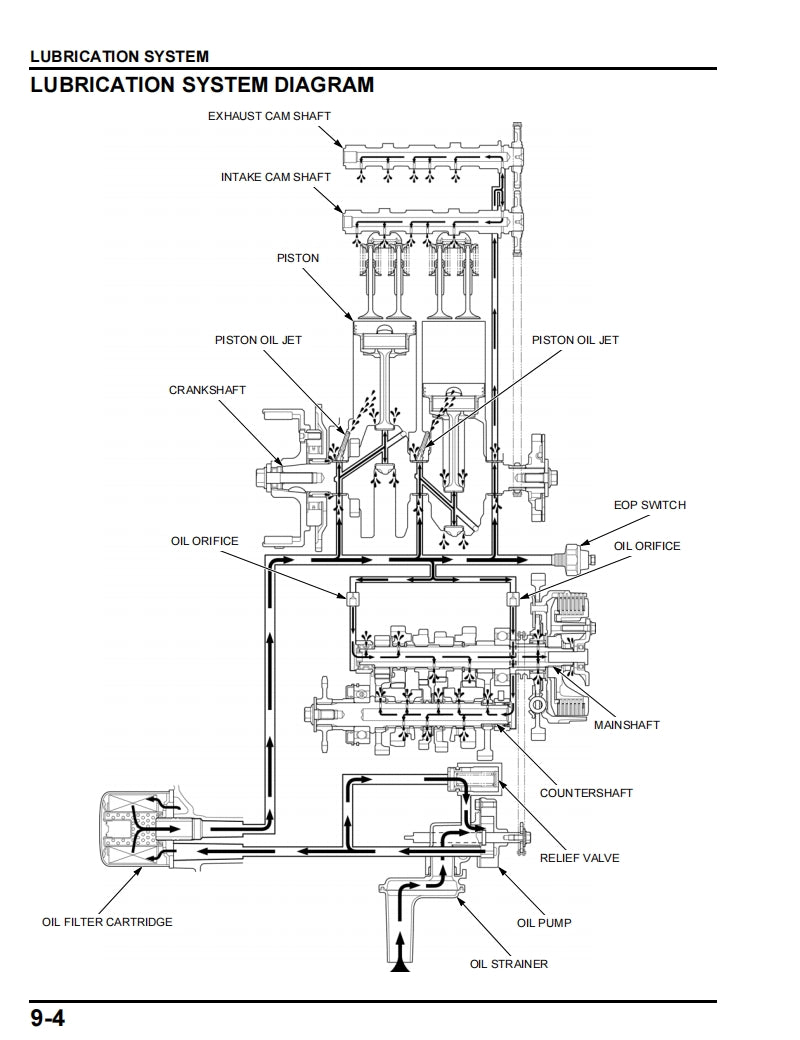 LUBRICATION SYSTEM

LUBRICATION SYSTEM DIAGRAM

EXHAUST CAM SHAFT

INTAKE CAM SHAFT

PISTON

PISTON OIL JET

PISTON OIL JET

CRANKSHAFT

EOP SWITCH

OIL ORIFICE

OIL ORIFICE

MAINSHAFT

COUNTERSHAFT

RELIEF VALVE

OIL FILTER CARTRIDGE

OIL PUMP

OIL STRAINER

9-4