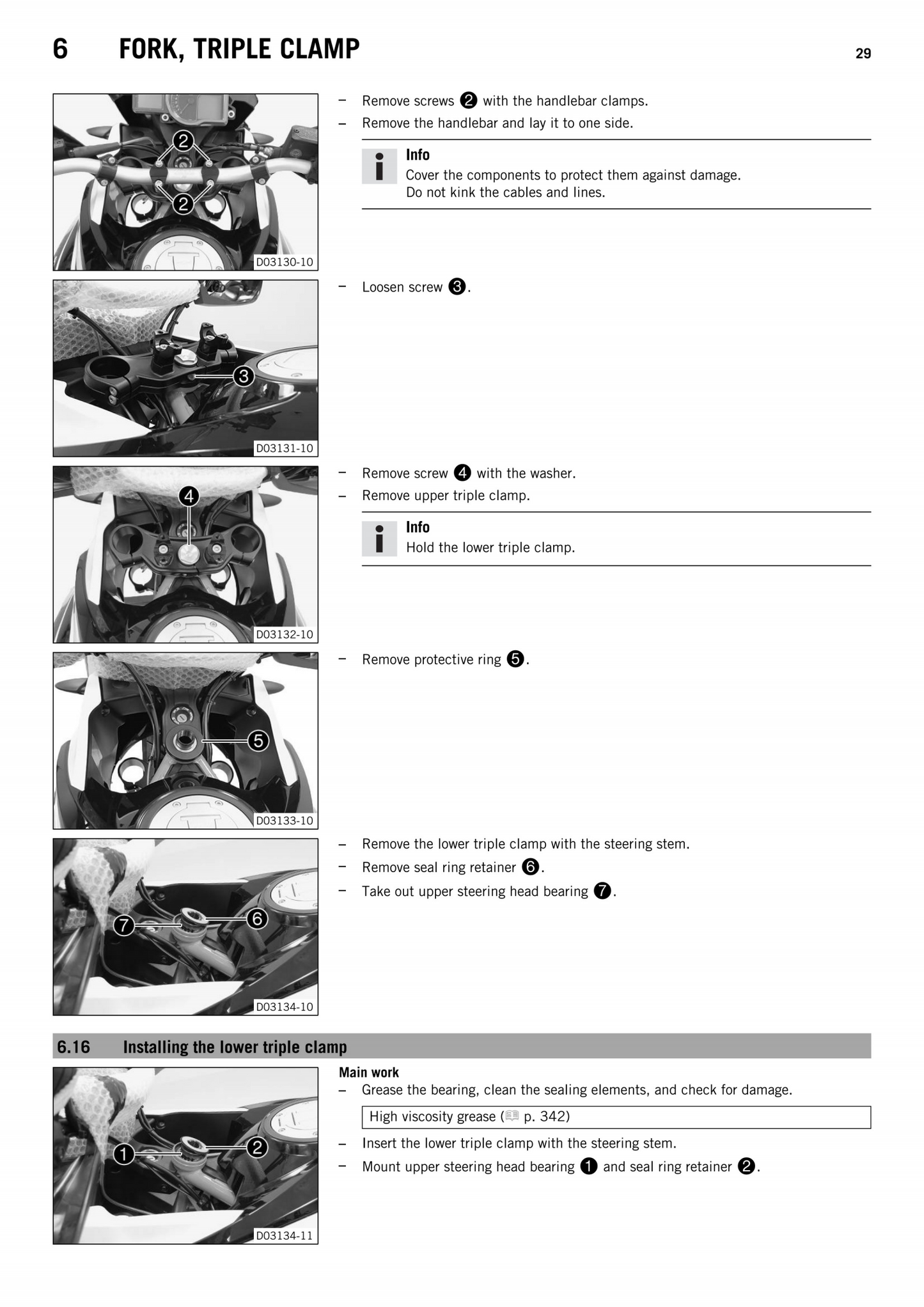 6 FORK, TRIPLE CLAMP 29

2
2
D03130-10

– Remove screws ❷ with the handlebar clamps.
– Remove the handlebar and lay it to one side.

Info
Cover the components to protect them against damage.
Do not kink the cables and lines.

3
D03131-10

– Loosen screw ❸.

4
D03132-10

– Remove screw ❹ with the washer.
– Remove upper triple clamp.

Info
Hold the lower triple clamp.

5
D03133-10

– Remove protective ring ❺.

7
6
D03134-10

– Remove the lower triple clamp with the steering stem.
– Remove seal ring retainer ❻.
– Take out upper steering head bearing ❼.

6.16 Installing the lower triple clamp

1
2
D03134-11

Main work
– Grease the bearing, clean the sealing elements, and check for damage.

High viscosity grease ( p. 342)

– Insert the lower triple clamp with the steering stem.
– Mount upper steering head bearing ❶ and seal ring retainer ❷.