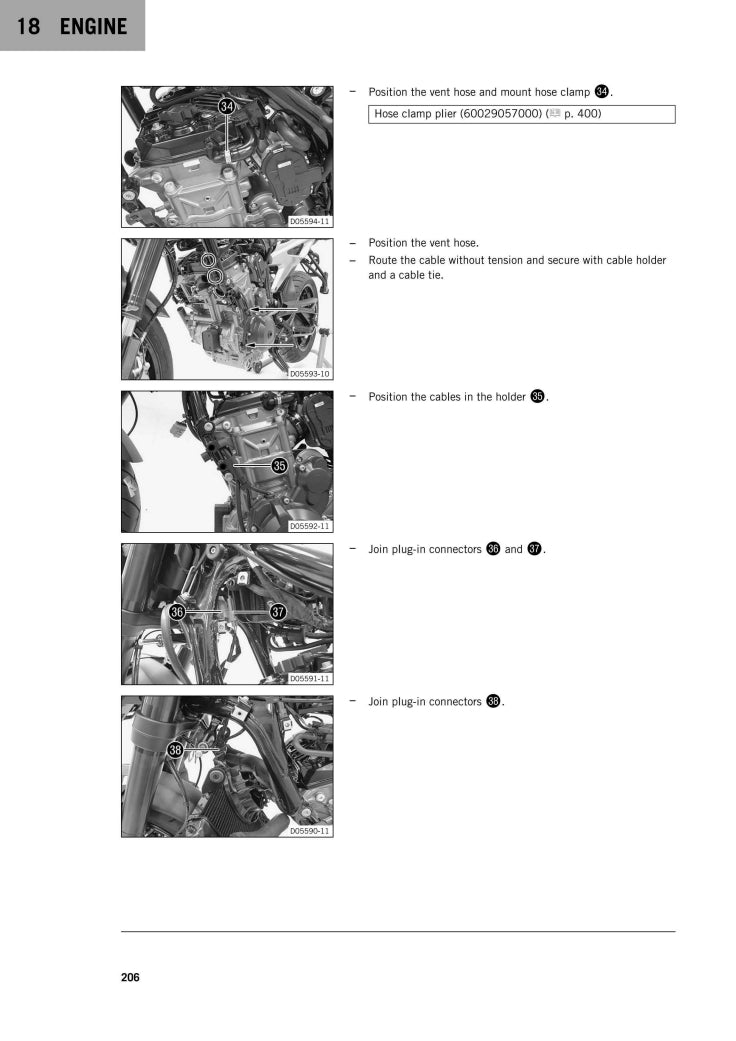 18 ENGINE

34

D05594-11

– Position the vent hose and mount hose clamp 34.

Hose clamp plier (60029057000) ( p. 400)

D05593-10

– Position the vent hose.
– Route the cable without tension and secure with cable holder and a cable tie.

35

D05592-11

– Position the cables in the holder 35.

36 37

D05591-11

– Join plug-in connectors 36 and 37.

38

D05590-11

– Join plug-in connectors 38.

206