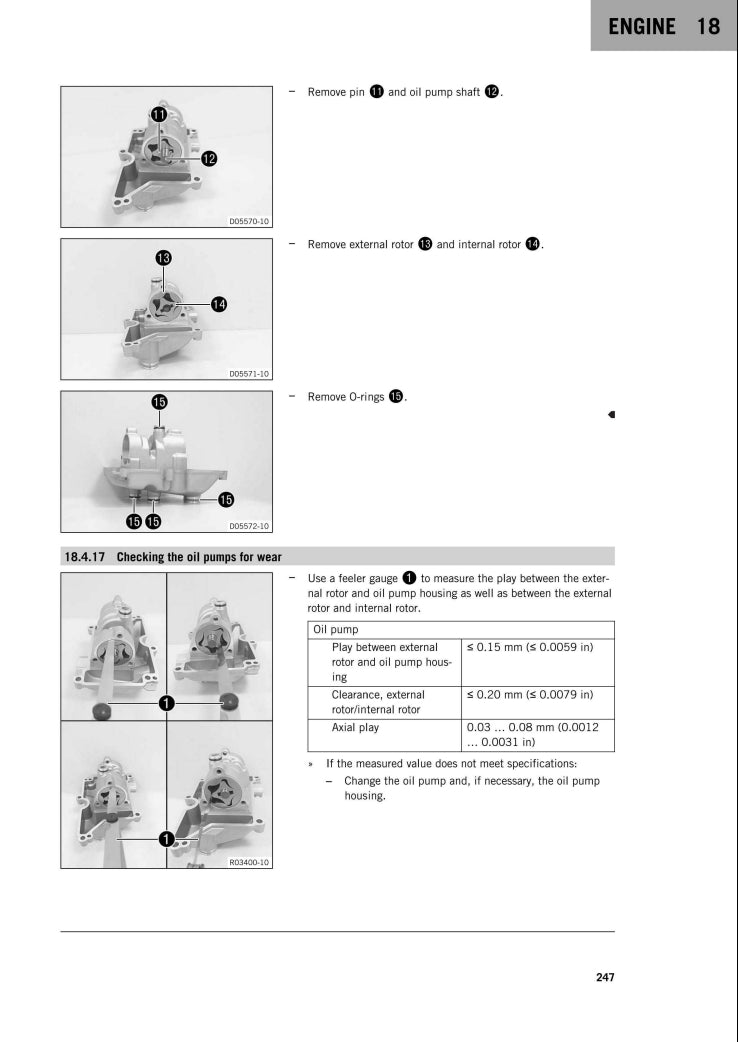 ENGINE 18

11
12
D05570-10

– Remove pin 11 and oil pump shaft 12.

13
14
D05571-10

– Remove external rotor 13 and internal rotor 14.

15
15
15 15
D05572-10

– Remove O-rings 15.

18.4.17 Checking the oil pumps for wear

1
1
R03400-10

– Use a feeler gauge 1 to measure the play between the external rotor and oil pump housing as well as between the external rotor and internal rotor.

| Oil pump | |
|---|---|
| Play between external rotor and oil pump housing | ≤ 0.15 mm (≤ 0.0059 in) |
| Clearance, external rotor/internal rotor | ≤ 0.20 mm (≤ 0.0079 in) |
| Axial play | 0.03 … 0.08 mm (0.0012 … 0.0031 in) |

» If the measured value does not meet specifications:
– Change the oil pump and, if necessary, the oil pump housing.

247