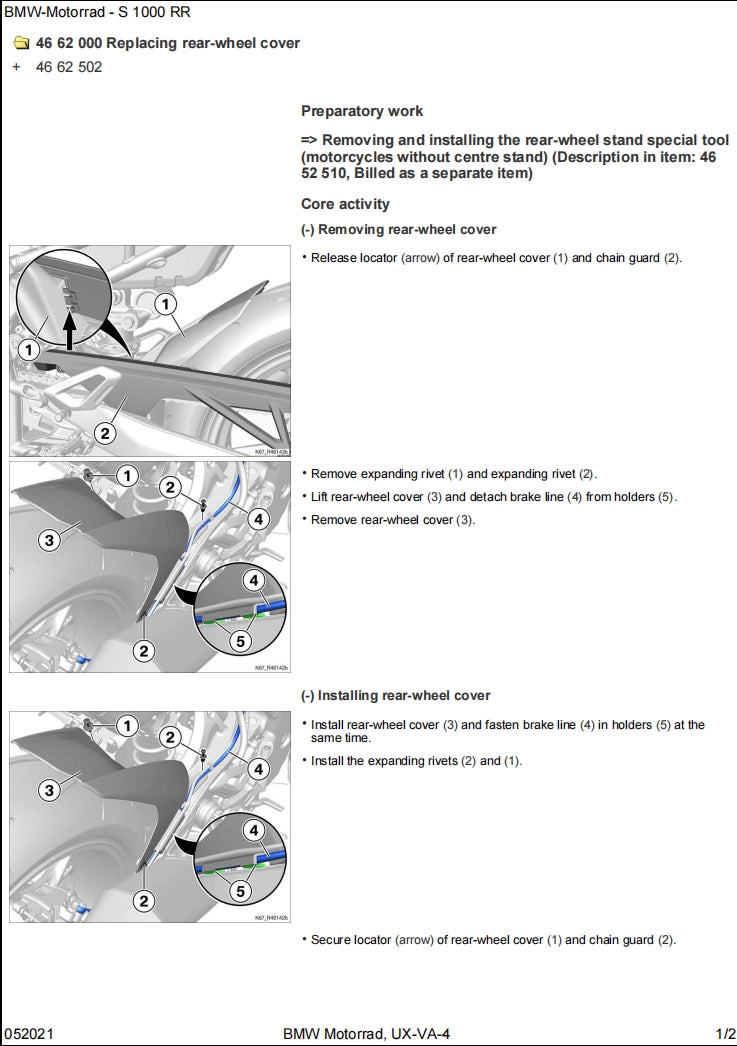 BMW-Motorrad - S 1000 RR

46 62 000 Replacing rear-wheel cover

+ 46 62 502

Preparatory work

=> Removing and installing the rear-wheel stand special tool (motorcycles without centre stand) (Description in item: 46 52 510, Billed as a separate item)

Core activity

(-) Removing rear-wheel cover

1
1
2
K67_R46143b

• Release locator (arrow) of rear-wheel cover (1) and chain guard (2).

1
2
3
4
4
5
2
K67_R46142b

• Remove expanding rivet (1) and expanding rivet (2).
• Lift rear-wheel cover (3) and detach brake line (4) from holders (5).
• Remove rear-wheel cover (3).

(-) Installing rear-wheel cover

1
2
3
4
4
5
2
K67_R46142b

• Install rear-wheel cover (3) and fasten brake line (4) in holders (5) at the same time.
• Install the expanding rivets (2) and (1).

• Secure locator (arrow) of rear-wheel cover (1) and chain guard (2).

052021 BMW Motorrad, UX-VA-4 1/2