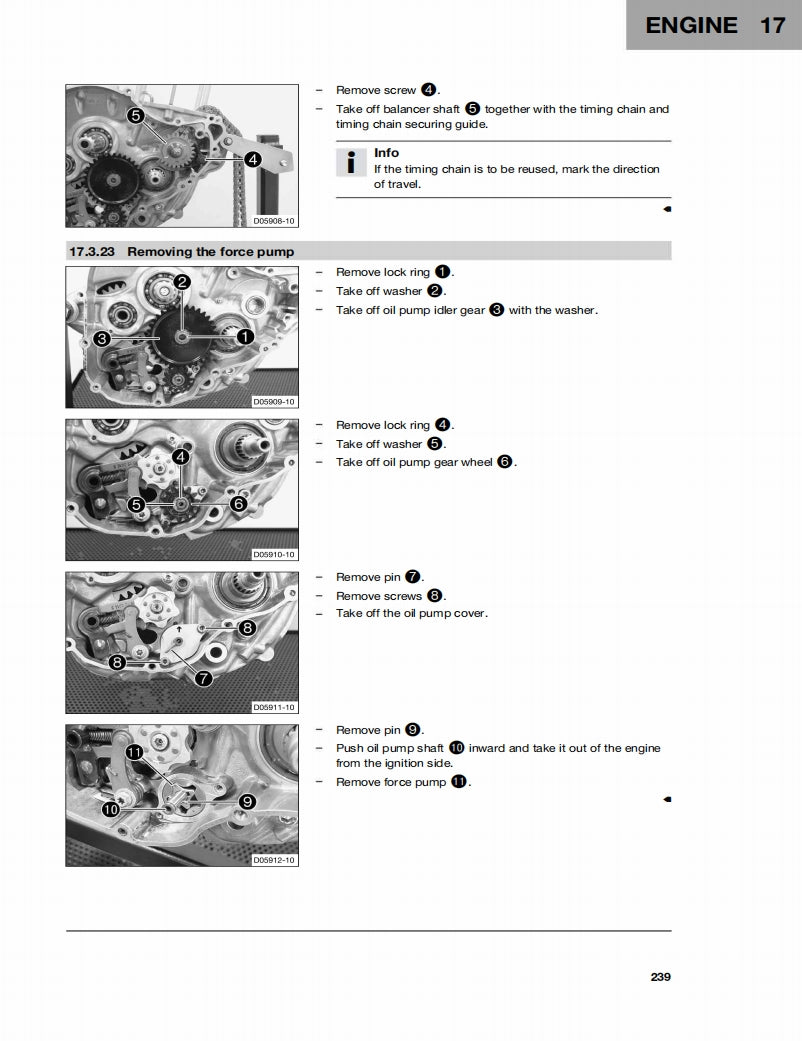 ENGINE 17

5
4
D05908-10

– Remove screw 4.
– Take off balancer shaft 5 together with the timing chain and timing chain securing guide.

Info
If the timing chain is to be reused, mark the direction of travel.

17.3.23 Removing the force pump

2
3
1
D05909-10

– Remove lock ring 1.
– Take off washer 2.
– Take off oil pump idler gear 3 with the washer.

4
5
6
D05910-10

– Remove lock ring 4.
– Take off washer 5.
– Take off oil pump gear wheel 6.

8
8
7
D05911-10

– Remove pin 7.
– Remove screws 8.
– Take off the oil pump cover.

11
10
9
D05912-10

– Remove pin 9.
– Push oil pump shaft 10 inward and take it out of the engine from the ignition side.
– Remove force pump 11.

239