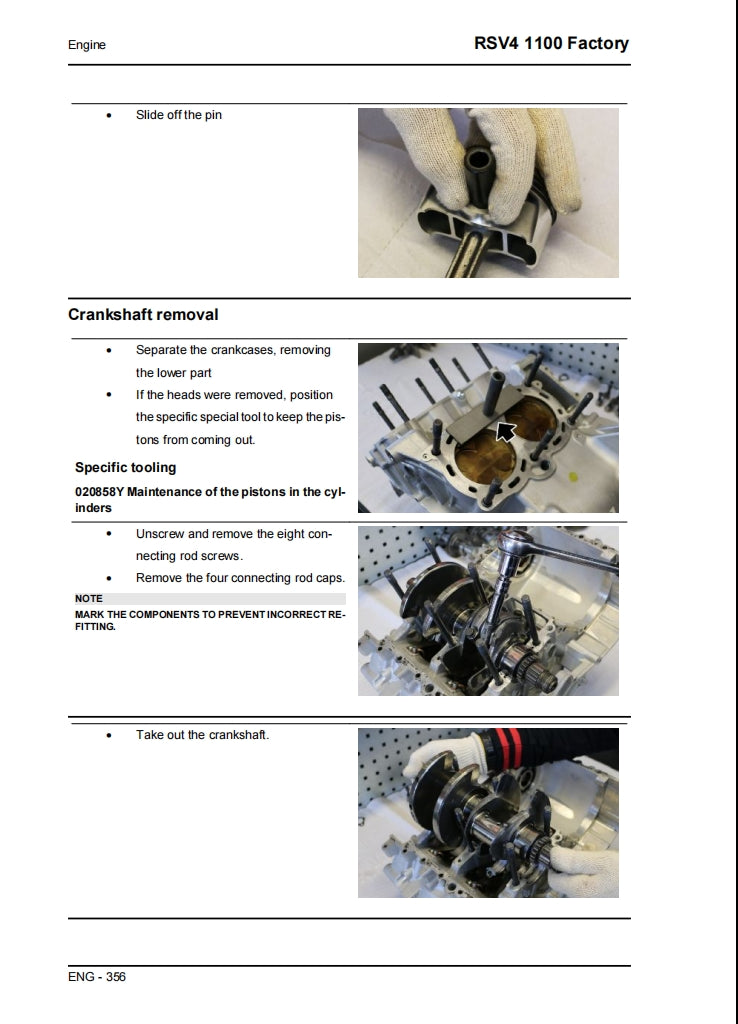 Engine

RSV4 1100 Factory

• Slide off the pin

Crankshaft removal

• Separate the crankcases, removing the lower part
• If the heads were removed, position the specific special tool to keep the pistons from coming out.

Specific tooling

020858Y Maintenance of the pistons in the cylinders

• Unscrew and remove the eight connecting rod screws.
• Remove the four connecting rod caps.

NOTE

MARK THE COMPONENTS TO PREVENT INCORRECT REFITTING.

• Take out the crankshaft.

ENG - 356