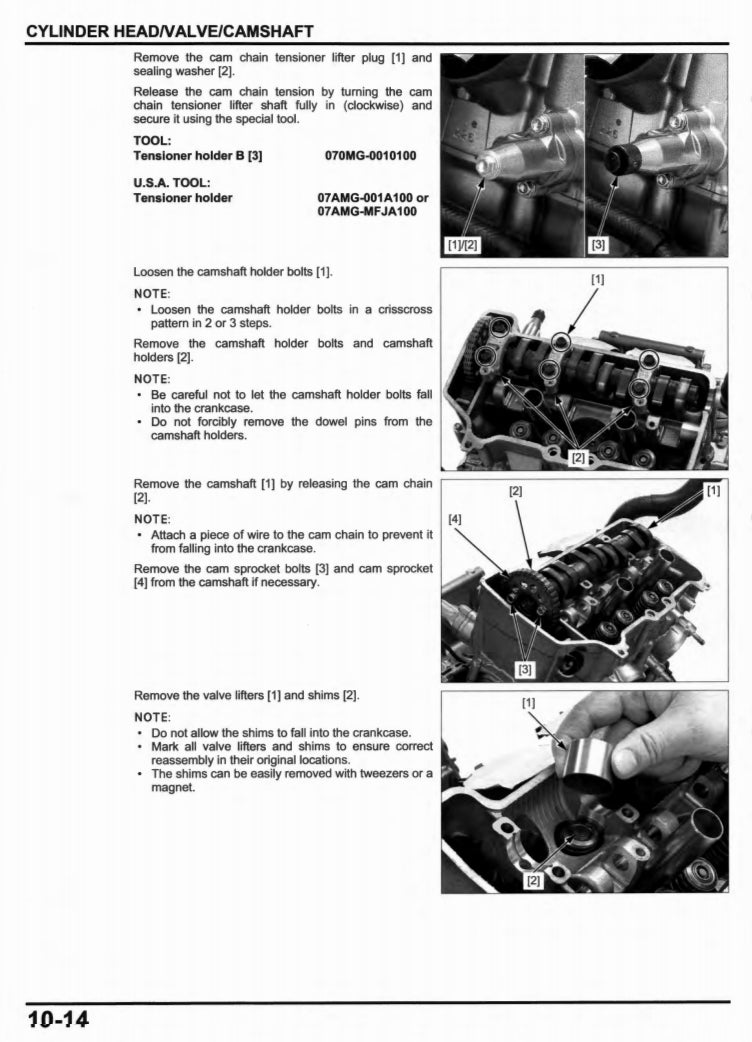 CYLINDER HEAD/VALVE/CAMSHAFT

Remove the cam chain tensioner lifter plug [1] and sealing washer [2].

Release the cam chain tension by turning the cam chain tensioner lifter shaft fully in (clockwise) and secure it using the special tool.

TOOL:
Tensioner holder B [3] 070MG-0010100

U.S.A. TOOL:
Tensioner holder 07AMG-001A100 or 07AMG-MFJA100

[1]/[2]

[3]

Loosen the camshaft holder bolts [1].

NOTE:
• Loosen the camshaft holder bolts in a crisscross pattern in 2 or 3 steps.

Remove the camshaft holder bolts and camshaft holders [2].

NOTE:
• Be careful not to let the camshaft holder bolts fall into the crankcase.
• Do not forcibly remove the dowel pins from the camshaft holders.

[1]

[2]

Remove the camshaft [1] by releasing the cam chain [2].

NOTE:
• Attach a piece of wire to the cam chain to prevent it from falling into the crankcase.

Remove the cam sprocket bolts [3] and cam sprocket [4] from the camshaft if necessary.

[2]

[1]

[4]

[3]

Remove the valve lifters [1] and shims [2].

NOTE:
• Do not allow the shims to fall into the crankcase.
• Mark all valve lifters and shims to ensure correct reassembly in their original locations.
• The shims can be easily removed with tweezers or a magnet.

[1]

[2]

10-14