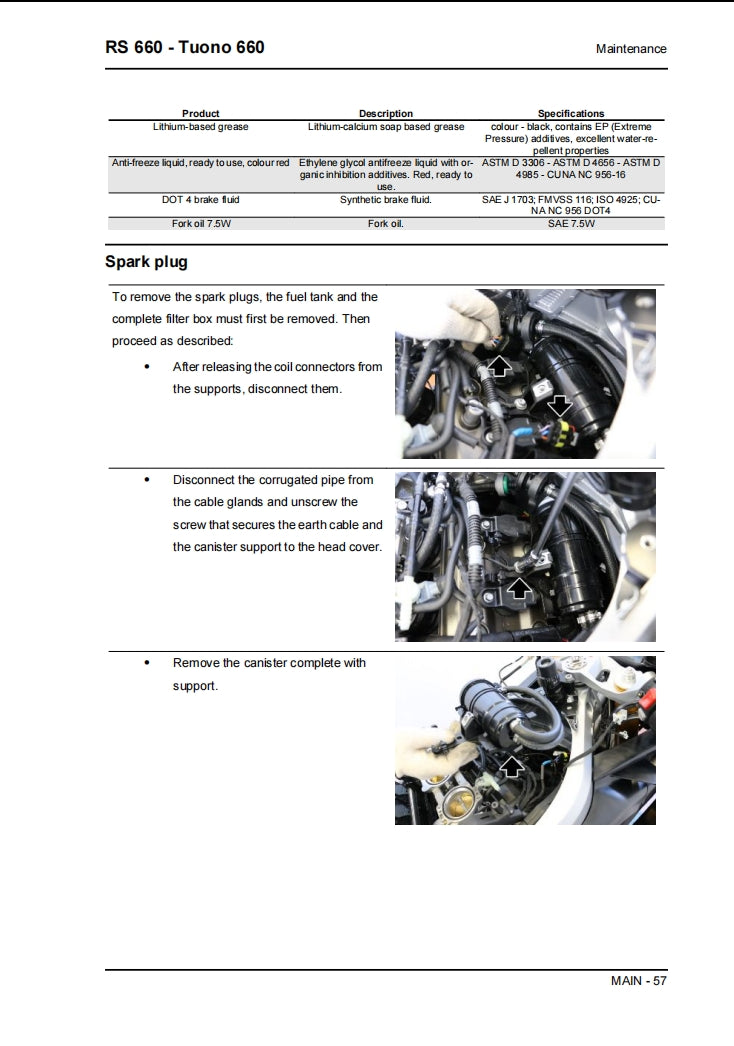 RS 660 - Tuono 660

Maintenance

| Product | Description | Specifications |
|---|---|---|
| Lithium-based grease | Lithium-calcium soap based grease | colour - black, contains EP (Extreme Pressure) additives, excellent water-repellent properties |
| Anti-freeze liquid, ready to use, colour red | Ethylene glycol antifreeze liquid with organic inhibition additives. Red, ready to use. | ASTM D 3306 - ASTM D 4656 - ASTM D 4985 - CUNA NC 956-16 |
| DOT 4 brake fluid | Synthetic brake fluid. | SAE J 1703; FMVSS 116; ISO 4925; CUNA NC 956 DOT4 |
| Fork oil 7.5W | Fork oil. | SAE 7.5W |

Spark plug

To remove the spark plugs, the fuel tank and the complete filter box must first be removed. Then proceed as described:

• After releasing the coil connectors from the supports, disconnect them.

• Disconnect the corrugated pipe from the cable glands and unscrew the screw that secures the earth cable and the canister support to the head cover.

• Remove the canister complete with support.

MAIN - 57