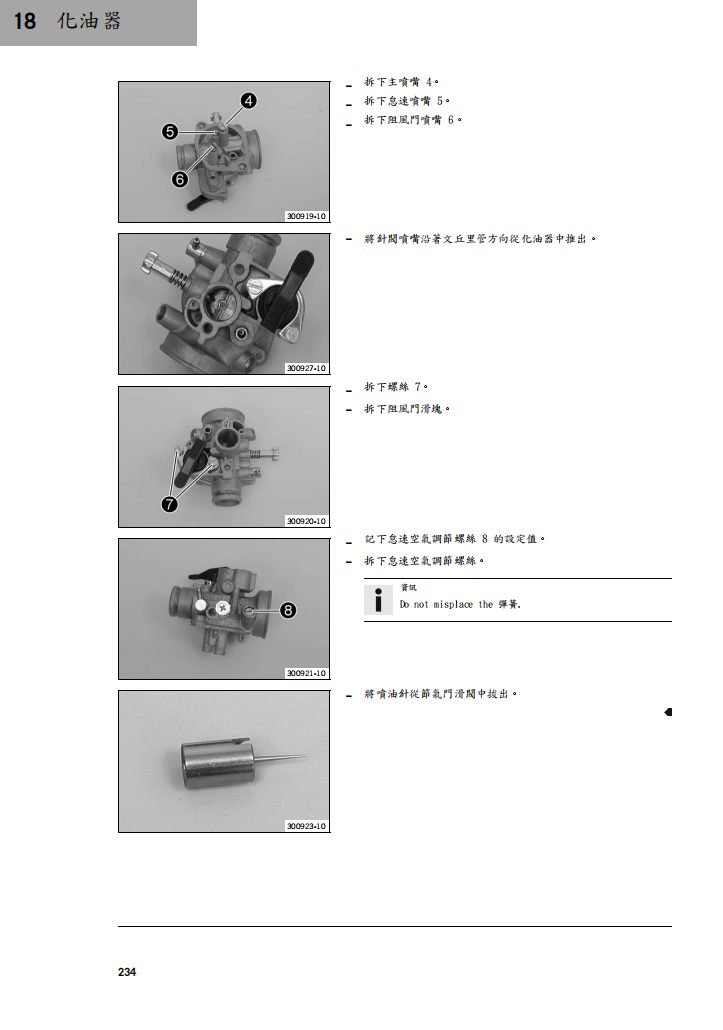 18 化油器

4
5
6
300919-10

– 拆下主噴嘴 4。
– 拆下怠速噴嘴 5。
– 拆下阻風門噴嘴 6。

300927-10

– 將針閥噴嘴沿著文丘里管方向從化油器中推出。

7
300920-10

– 拆下螺絲 7。
– 拆下阻風門滑塊。

8
300921-10

– 記下怠速空氣調節螺絲 8 的設定值。
– 拆下怠速空氣調節螺絲。

資訊
Do not misplace the 彈簧.

300923-10

– 將噴油針從節氣門滑閥中拔出。

234