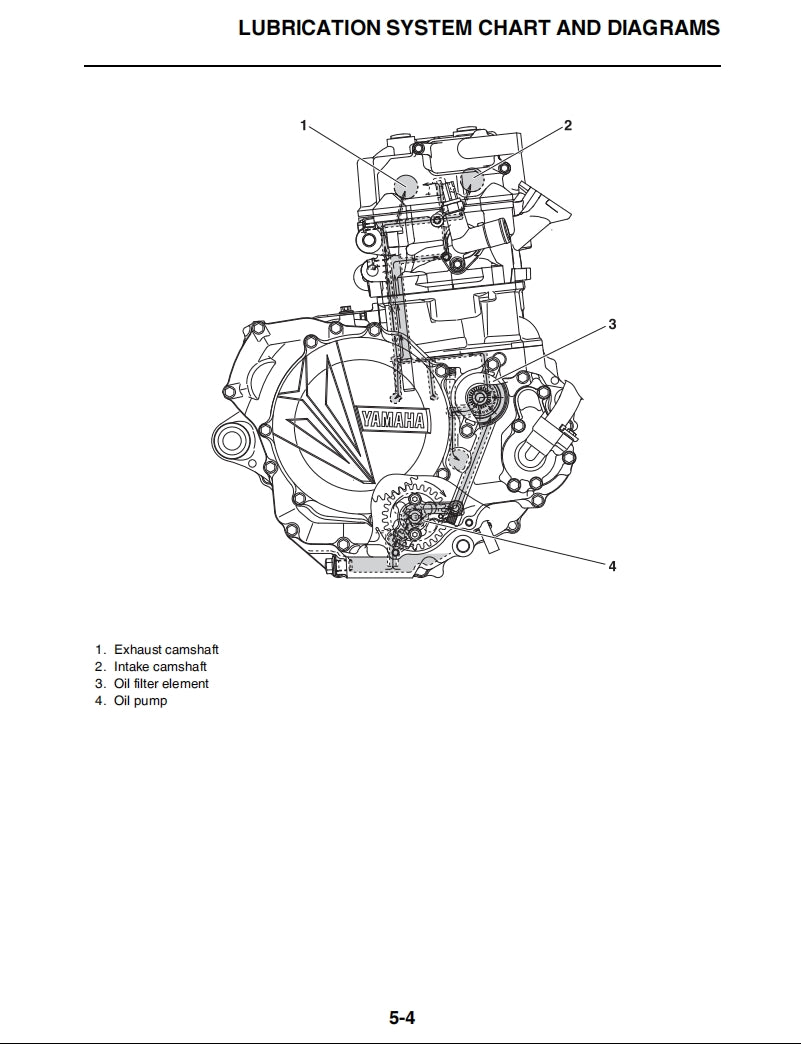 LUBRICATION SYSTEM CHART AND DIAGRAMS

1

2

3

YAMAHA

4

1. Exhaust camshaft
2. Intake camshaft
3. Oil filter element
4. Oil pump

5-4