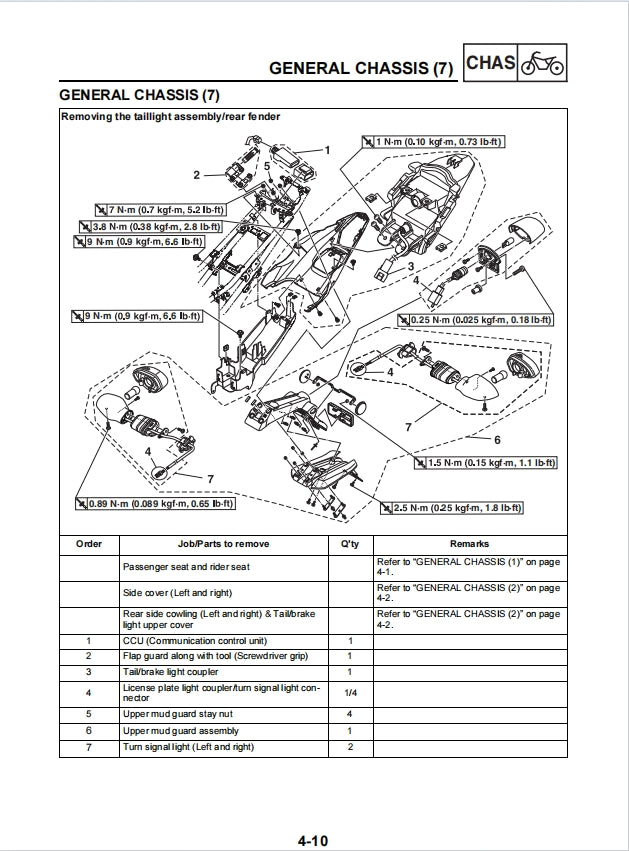 GENERAL CHASSIS (7) CHAS

GENERAL CHASSIS (7)

Removing the taillight assembly/rear fender

1 N·m (0.10 kgf·m, 0.73 lb·ft)
1
2
5
7 N·m (0.7 kgf·m, 5.2 lb·ft)
3.8 N·m (0.38 kgf·m, 2.8 lb·ft)
9 N·m (0.9 kgf·m, 6.6 lb·ft)
3
4
9 N·m (0.9 kgf·m, 6.6 lb·ft)
0.25 N·m (0.025 kgf·m, 0.18 lb·ft)
4
7
6
4
7
1.5 N·m (0.15 kgf·m, 1.1 lb·ft)
0.89 N·m (0.089 kgf·m, 0.65 lb·ft)
2.5 N·m (0.25 kgf·m, 1.8 lb·ft)

| Order | Job/Parts to remove | Q'ty | Remarks |
|---|---|---|---|
| | Passenger seat and rider seat | | Refer to "GENERAL CHASSIS (1)" on page 4-1. |
| | Side cover (Left and right) | | Refer to "GENERAL CHASSIS (2)" on page 4-2. |
| | Rear side cowling (Left and right) & Tail/brake light upper cover | | Refer to "GENERAL CHASSIS (2)" on page 4-2. |
| 1 | CCU (Communication control unit) | 1 | |
| 2 | Flap guard along with tool (Screwdriver grip) | 1 | |
| 3 | Tail/brake light coupler | 1 | |
| 4 | License plate light coupler/turn signal light connector | 1/4 | |
| 5 | Upper mud guard stay nut | 4 | |
| 6 | Upper mud guard assembly | 1 | |
| 7 | Turn signal light (Left and right) | 2 | |

4-10