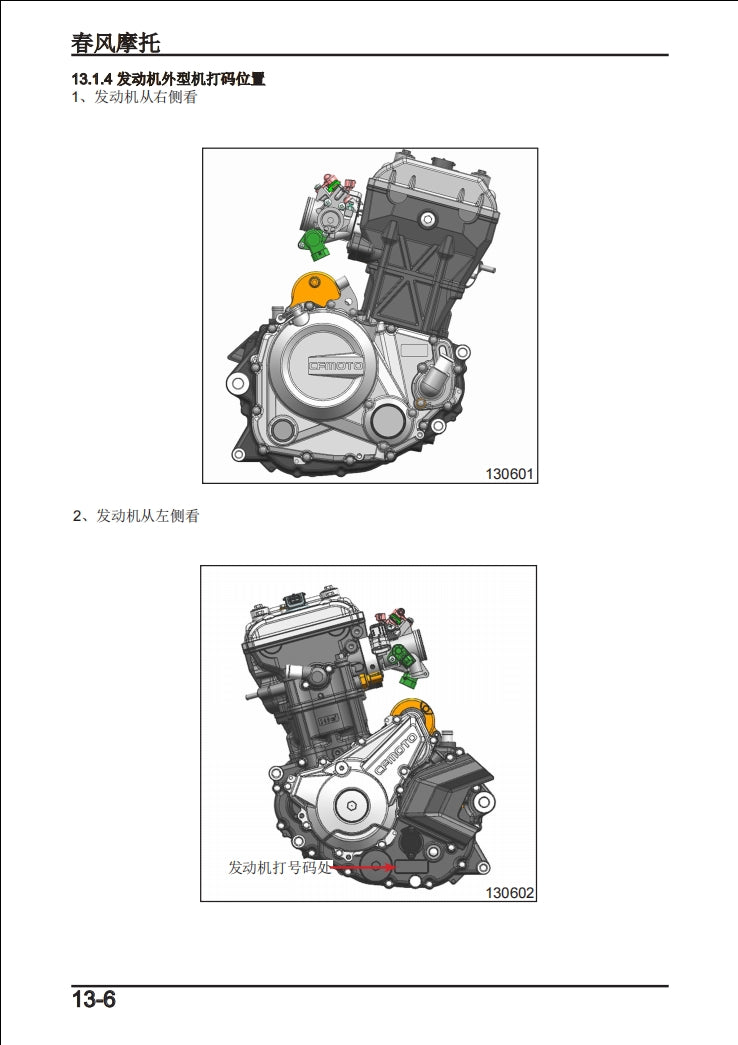 春风摩托

13.1.4 发动机外型机打码位置

1、发动机从右侧看

CFMOTO

130601

2、发动机从左侧看

CFMOTO

发动机打号码处

130602

13-6