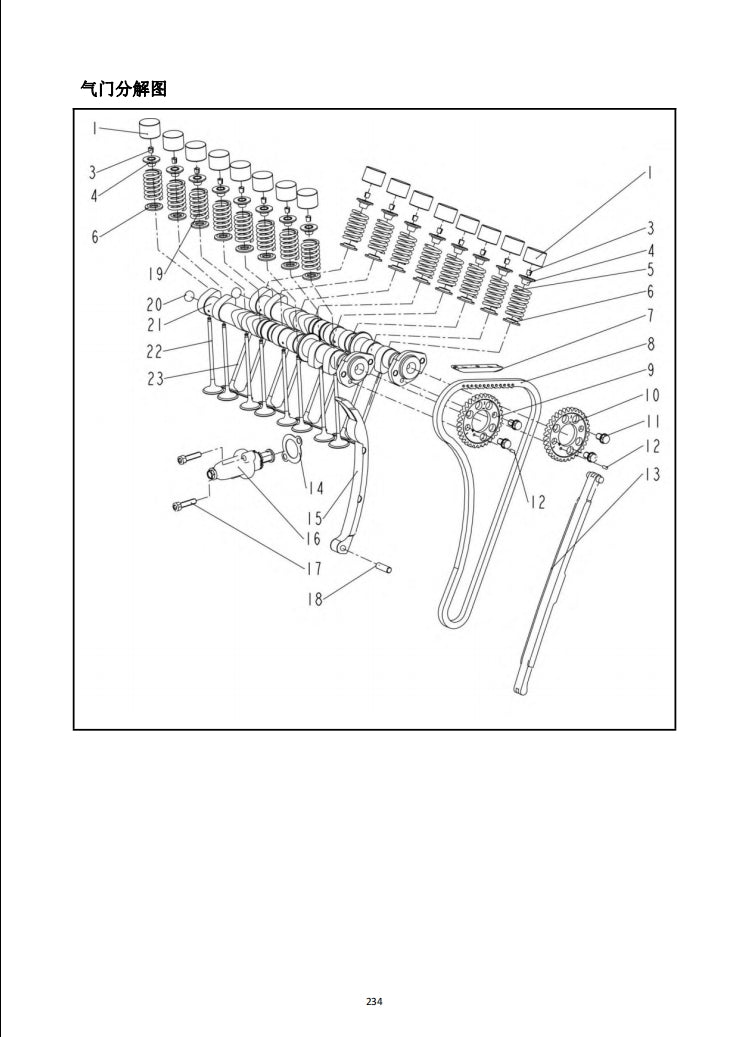 气门分解图

1
3
4
6
19
20
21
22
23
1
3
4
5
6
7
8
9
10
11
12
13
12
14
15
16
17
18

234