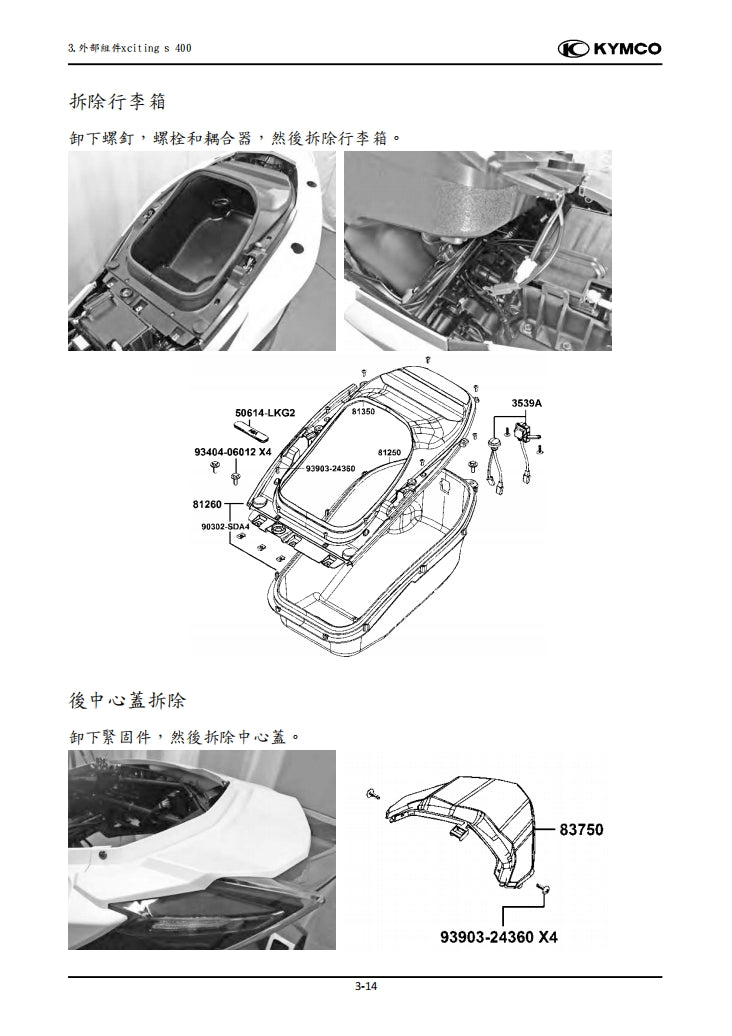 3.外部組件xciting s 400

KYMCO

拆除行李箱

卸下螺釘，螺栓和耦合器，然後拆除行李箱。

50614-LKG2

81350

3539A

93404-06012 X4

81250

93903-24360

81260

90302-SDA4

後中心蓋拆除

卸下緊固件，然後拆除中心蓋。

83750

93903-24360 X4

3-14