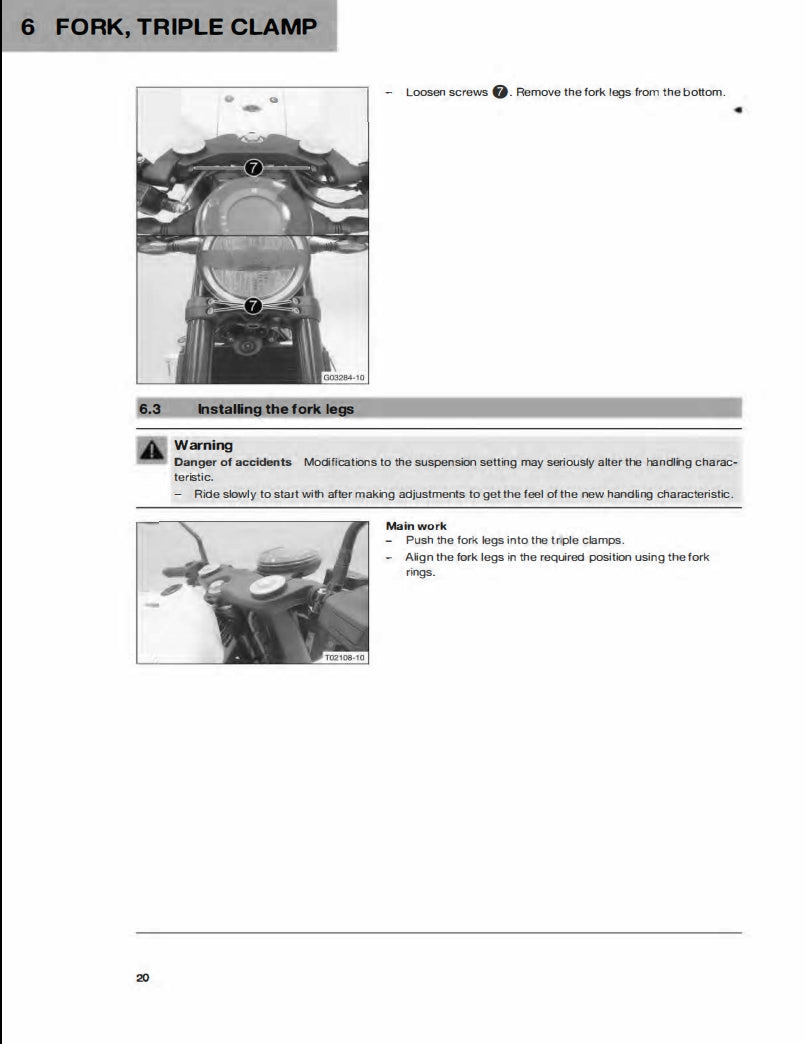 6 FORK, TRIPLE CLAMP

7

7

G03284-10

– Loosen screws 7. Remove the fork legs from the bottom.

6.3 Installing the fork legs

Warning
Danger of accidents Modifications to the suspension setting may seriously alter the handling characteristic.
– Ride slowly to start with after making adjustments to get the feel of the new handling characteristic.

T02108-10

Main work
– Push the fork legs into the triple clamps.
– Align the fork legs in the required position using the fork rings.

20