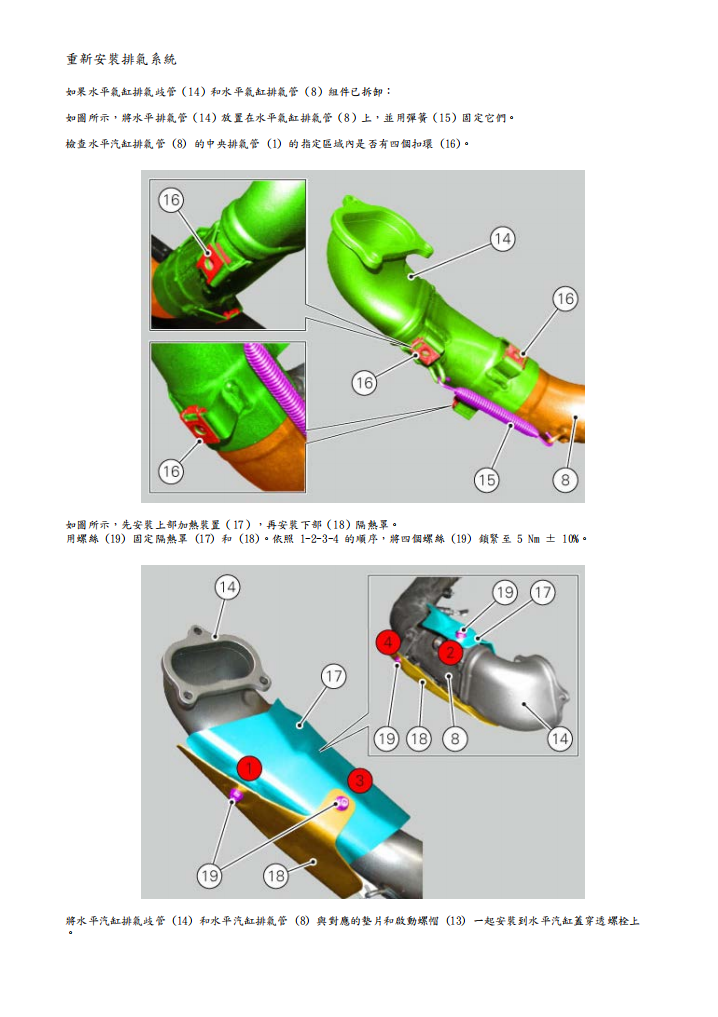 重新安裝排氣系統

如果水平氣缸排氣歧管 (14) 和水平氣缸排氣管 (8) 組件已拆卸：

如圖所示，將水平排氣管 (14) 放置在水平氣缸排氣管 (8) 上，並用彈簧 (15) 固定它們。

檢查水平汽缸排氣管 (8) 的中央排氣管 (1) 的指定區域內是否有四個扣環 (16)。

16
14
16
16
16
15
8

如圖所示，先安裝上部加熱裝置 (17)，再安裝下部 (18) 隔熱罩。
用螺絲 (19) 固定隔熱罩 (17) 和 (18)。依照 1-2-3-4 的順序，將四個螺絲 (19) 鎖緊至 5 Nm ± 10%。

14
19
17
4
2
17
19
18
8
14
1
3
19
18

將水平汽缸排氣歧管 (14) 和水平汽缸排氣管 (8) 與對應的墊片和啟動螺帽 (13) 一起安裝到水平汽缸蓋穿透螺栓上。