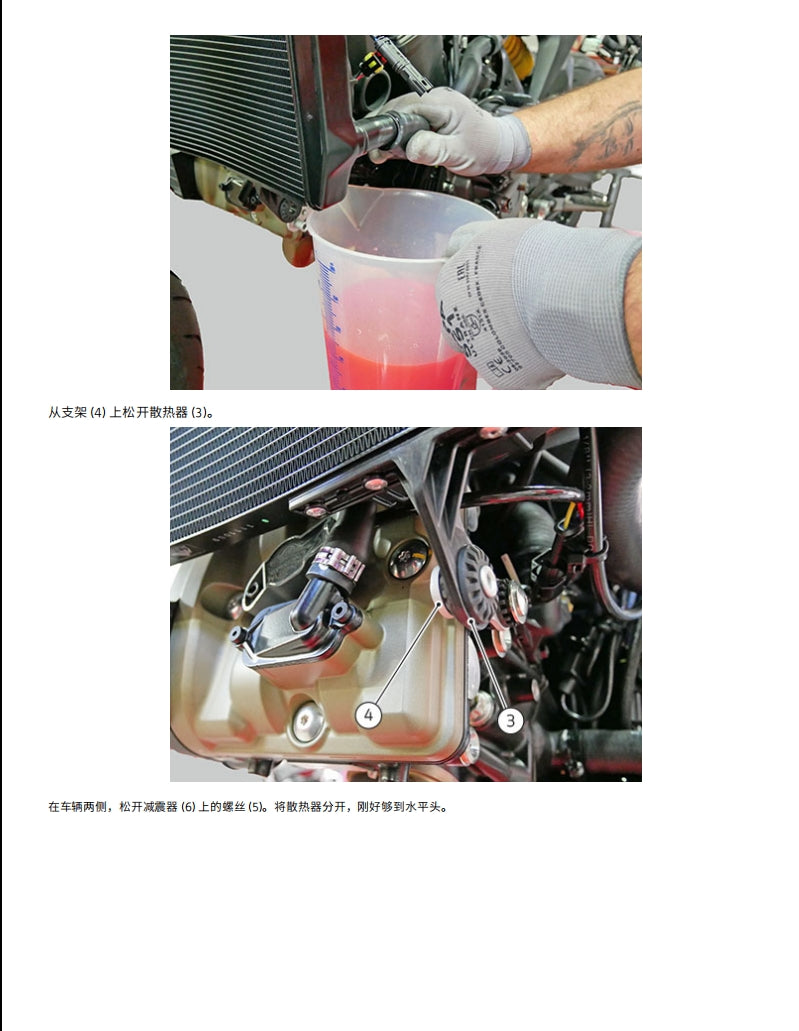 从支架 (4) 上松开散热器 (3)。

4

3

在车辆两侧，松开减震器 (6) 上的螺丝 (5)。将散热器分开，刚好够到水平头。