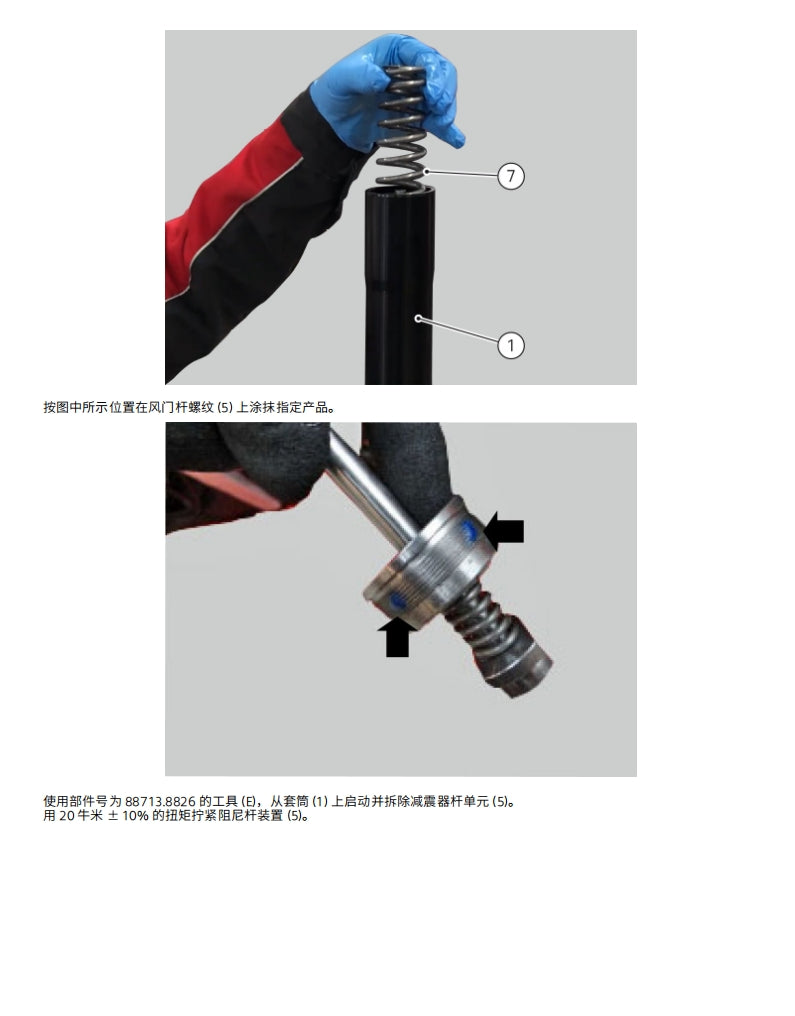 7

1

按图中所示位置在风门杆螺纹 (5) 上涂抹指定产品。

使用部件号为 88713.8826 的工具 (E)，从套筒 (1) 上启动并拆除减震器杆单元 (5)。
用 20 牛米 ± 10% 的扭矩拧紧阻尼杆装置 (5)。