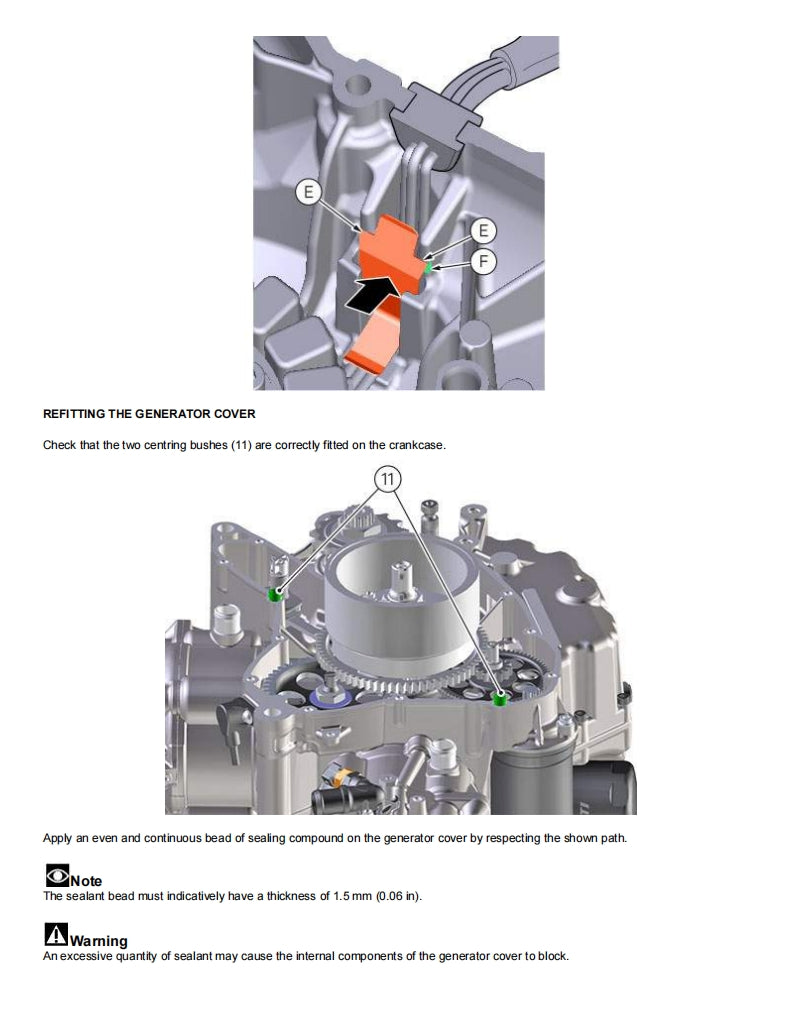 E

E

F

REFITTING THE GENERATOR COVER

Check that the two centring bushes (11) are correctly fitted on the crankcase.

11

Apply an even and continuous bead of sealing compound on the generator cover by respecting the shown path.

Note
The sealant bead must indicatively have a thickness of 1.5 mm (0.06 in).

Warning
An excessive quantity of sealant may cause the internal components of the generator cover to block.