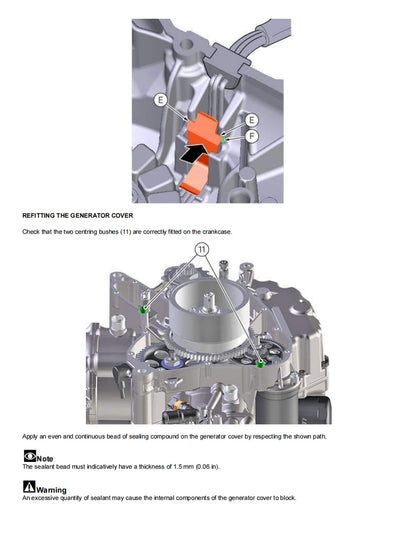 E

E

F

REFITTING THE GENERATOR COVER

Check that the two centring bushes (11) are correctly fitted on the crankcase.

11

Apply an even and continuous bead of sealing compound on the generator cover by respecting the shown path.

Note
The sealant bead must indicatively have a thickness of 1.5 mm (0.06 in).

Warning
An excessive quantity of sealant may cause the internal components of the generator cover to block.