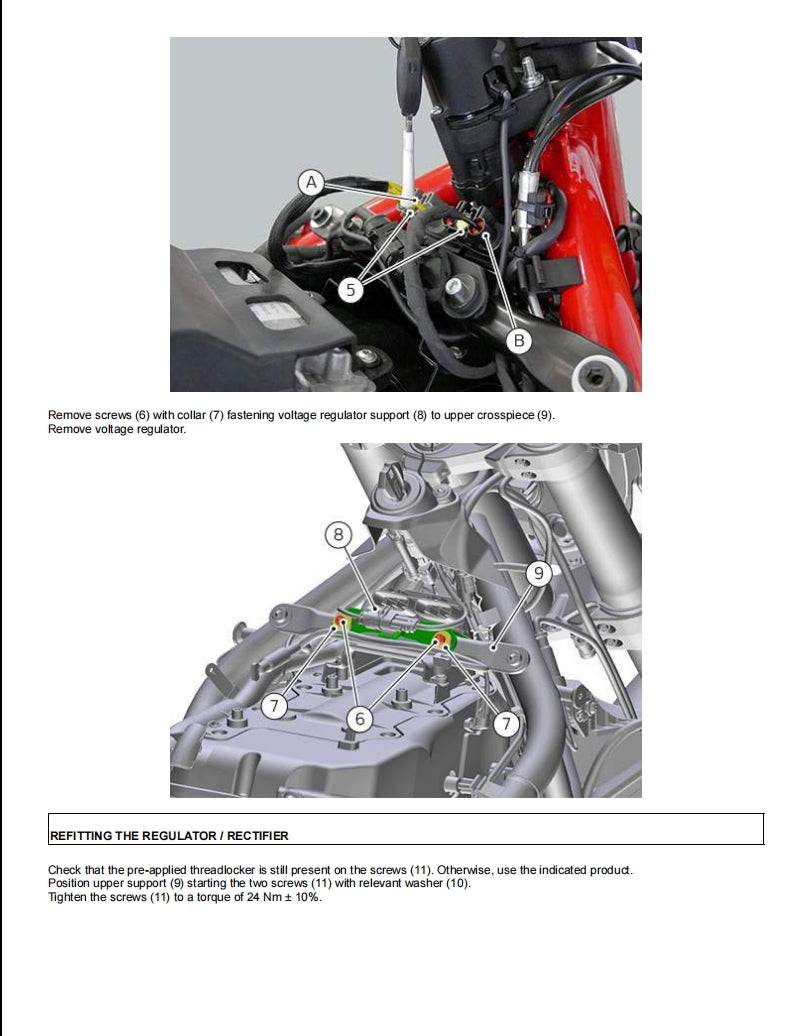 A

5

B

Remove screws (6) with collar (7) fastening voltage regulator support (8) to upper crosspiece (9).
Remove voltage regulator.

8

9

7

6

7

REFITTING THE REGULATOR / RECTIFIER

Check that the pre-applied threadlocker is still present on the screws (11). Otherwise, use the indicated product.
Position upper support (9) starting the two screws (11) with relevant washer (10).
Tighten the screws (11) to a torque of 24 Nm ± 10%.