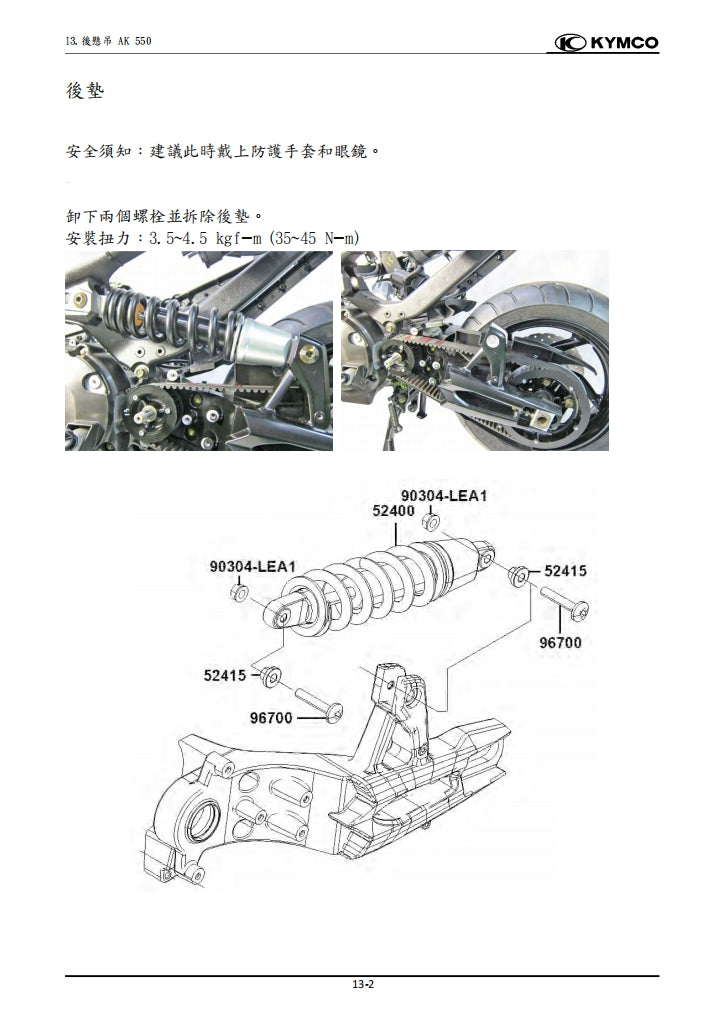 13. 後懸吊 AK 550

KYMCO

後墊

安全須知：建議此時戴上防護手套和眼鏡。

卸下兩個螺栓並拆除後墊。
安裝扭力：3.5~4.5 kgf-m (35~45 N-m)

90304-LEA1
52400
90304-LEA1
52415
96700
52415
96700

13-2