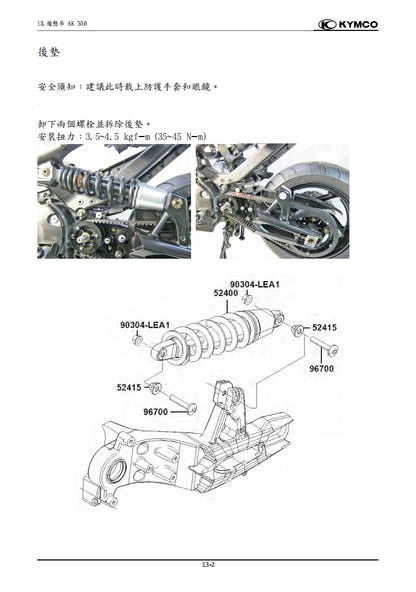 13. 後懸吊 AK 550

KYMCO

後墊

安全須知：建議此時戴上防護手套和眼鏡。

卸下兩個螺栓並拆除後墊。
安裝扭力：3.5~4.5 kgf-m (35~45 N-m)

90304-LEA1
52400
90304-LEA1
52415
96700
52415
96700

13-2