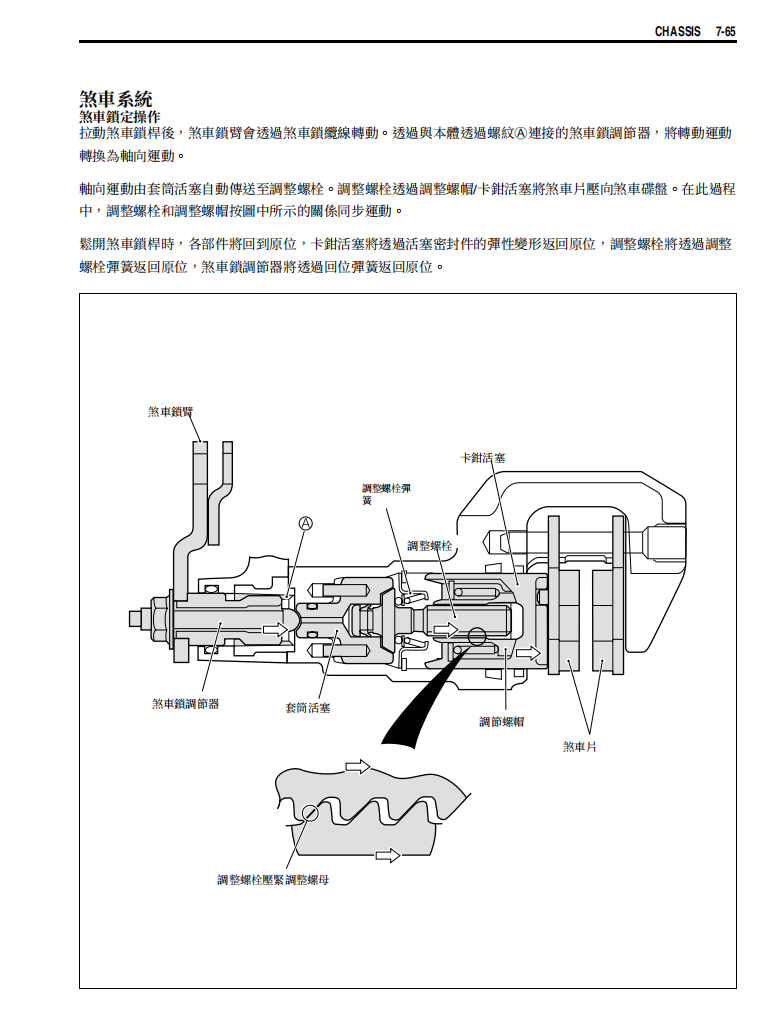 CHASSIS 7-65

煞車系統

煞車鎖定操作

拉動煞車鎖桿後，煞車鎖臂會透過煞車鎖纜線轉動。透過與本體透過螺紋Ⓐ連接的煞車鎖調節器，將轉動運動轉換為軸向運動。

軸向運動由套筒活塞自動傳送至調整螺栓。調整螺栓透過調整螺帽/卡鉗活塞將煞車片壓向煞車碟盤。在此過程中，調整螺栓和調整螺帽按圖中所示的關係同步運動。

鬆開煞車鎖桿時，各部件將回到原位，卡鉗活塞將透過活塞密封件的彈性變形返回原位，調整螺栓將透過調整螺栓彈簧返回原位，煞車鎖調節器將透過回位彈簧返回原位。

煞車鎖臂

卡鉗活塞

調整螺栓彈簧

Ⓐ

調整螺栓

煞車鎖調節器

套筒活塞

調節螺帽

煞車片

調整螺栓壓緊調整螺母