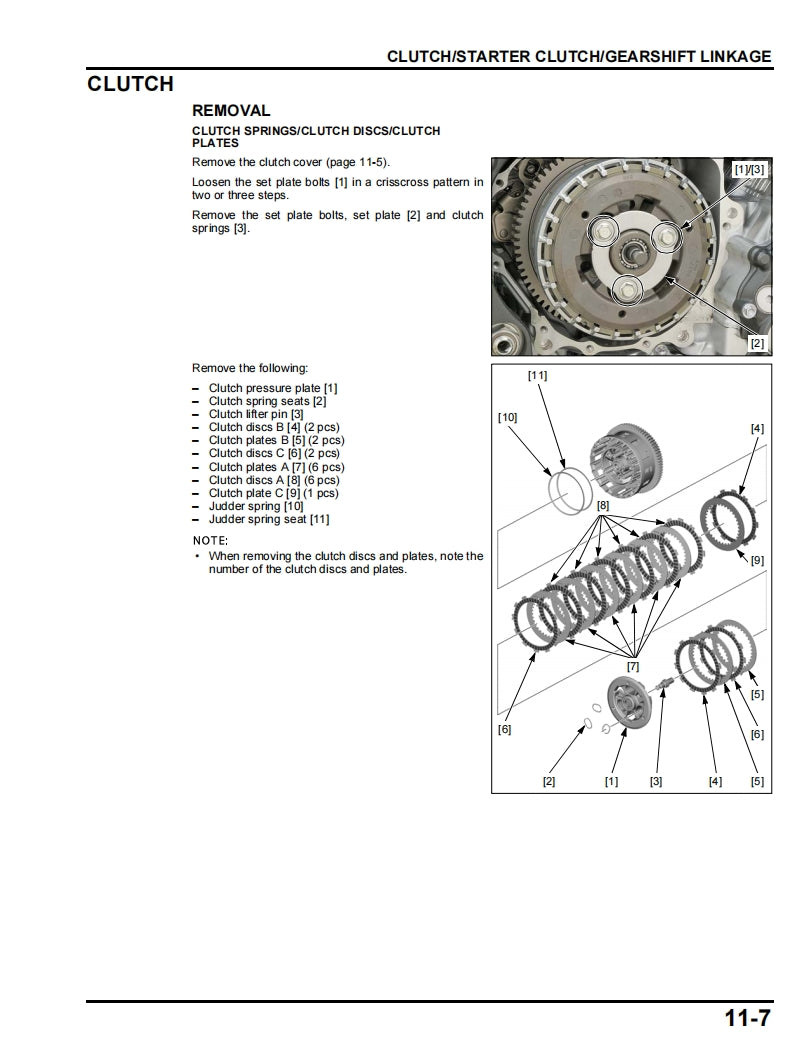 CLUTCH/STARTER CLUTCH/GEARSHIFT LINKAGE

CLUTCH

REMOVAL

CLUTCH SPRINGS/CLUTCH DISCS/CLUTCH PLATES

Remove the clutch cover (page 11-5).

Loosen the set plate bolts [1] in a crisscross pattern in two or three steps.

Remove the set plate bolts, set plate [2] and clutch springs [3].

[1]/[3]

[2]

Remove the following:

– Clutch pressure plate [1]
– Clutch spring seats [2]
– Clutch lifter pin [3]
– Clutch discs B [4] (2 pcs)
– Clutch plates B [5] (2 pcs)
– Clutch discs C [6] (2 pcs)
– Clutch plates A [7] (6 pcs)
– Clutch discs A [8] (6 pcs)
– Clutch plate C [9] (1 pcs)
– Judder spring [10]
– Judder spring seat [11]

NOTE:
• When removing the clutch discs and plates, note the number of the clutch discs and plates.

[11]
[10]
[4]
[8]
[9]
[7]
[5]
[6]
[6]
[2]
[1]
[3]
[4]
[5]

11-7