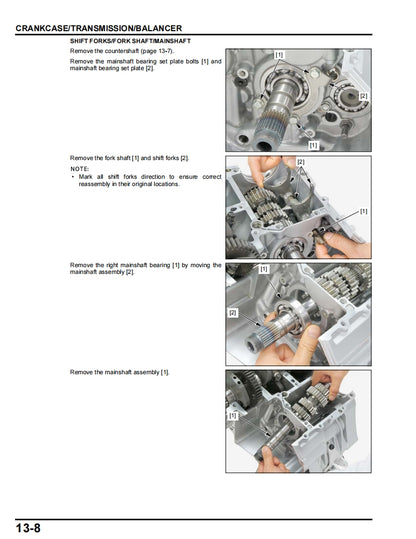 CRANKCASE/TRANSMISSION/BALANCER

SHIFT FORKS/FORK SHAFT/MAINSHAFT

Remove the countershaft (page 13-7).

Remove the mainshaft bearing set plate bolts [1] and mainshaft bearing set plate [2].

[1]

[2]

[1]

Remove the fork shaft [1] and shift forks [2].

NOTE:
• Mark all shift forks direction to ensure correct reassembly in their original locations.

[2]

[1]

Remove the right mainshaft bearing [1] by moving the mainshaft assembly [2].

[1]

[2]

Remove the mainshaft assembly [1].

[1]

13-8