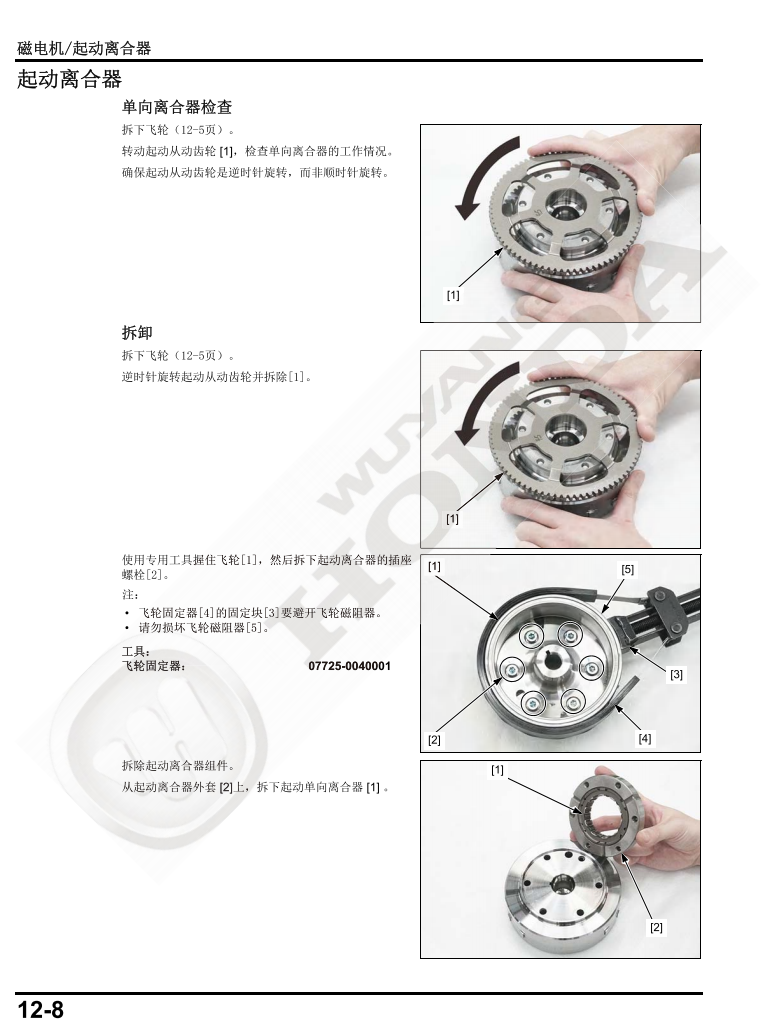 磁电机/起动离合器

起动离合器

单向离合器检查

拆下飞轮（12-5页）。

转动起动从动齿轮 [1]，检查单向离合器的工作情况。

确保起动从动齿轮是逆时针旋转，而非顺时针旋转。

[1]

拆卸

拆下飞轮（12-5页）。

逆时针旋转起动从动齿轮并拆除[1]。

[1]

使用专用工具握住飞轮[1]，然后拆下起动离合器的插座螺栓[2]。

注：

• 飞轮固定器[4]的固定块[3]要避开飞轮磁阻器。
• 请勿损坏飞轮磁阻器[5]。

工具：
飞轮固定器： 07725-0040001

[1]
[5]
[3]
[2]
[4]

拆除起动离合器组件。

从起动离合器外套 [2]上，拆下起动单向离合器 [1] 。

[1]
[2]

WUYANG HONDA

12-8