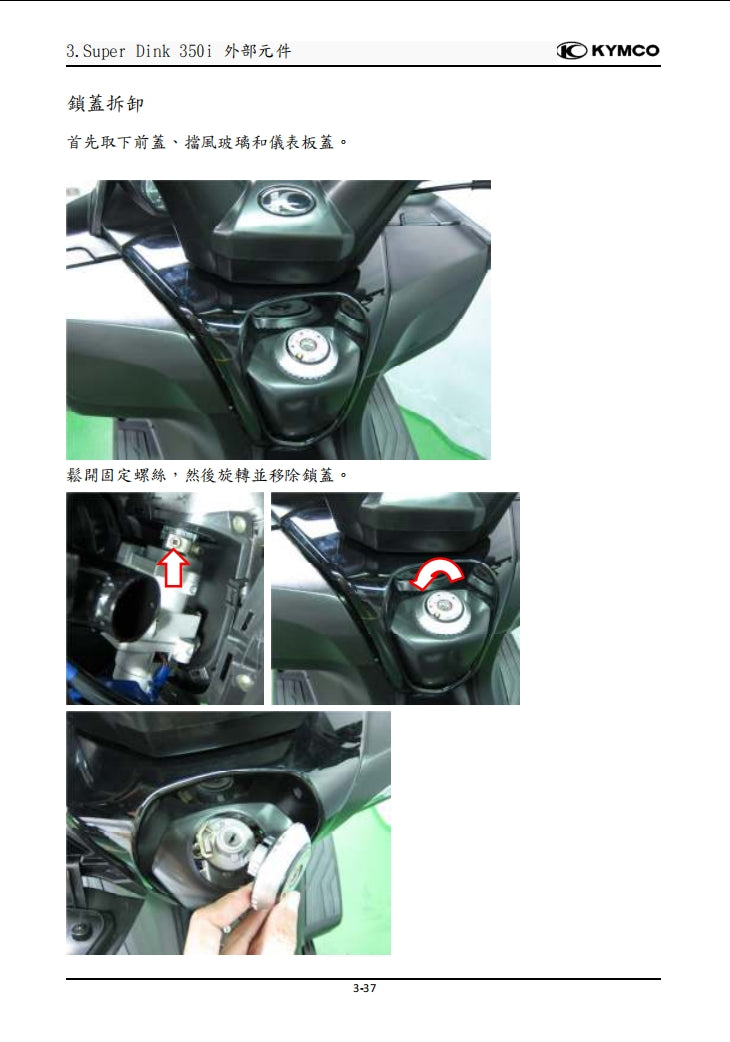 3.Super Dink 350i 外部元件

KYMCO

鎖蓋拆卸

首先取下前蓋、擋風玻璃和儀表板蓋。

鬆開固定螺絲，然後旋轉並移除鎖蓋。

3-37