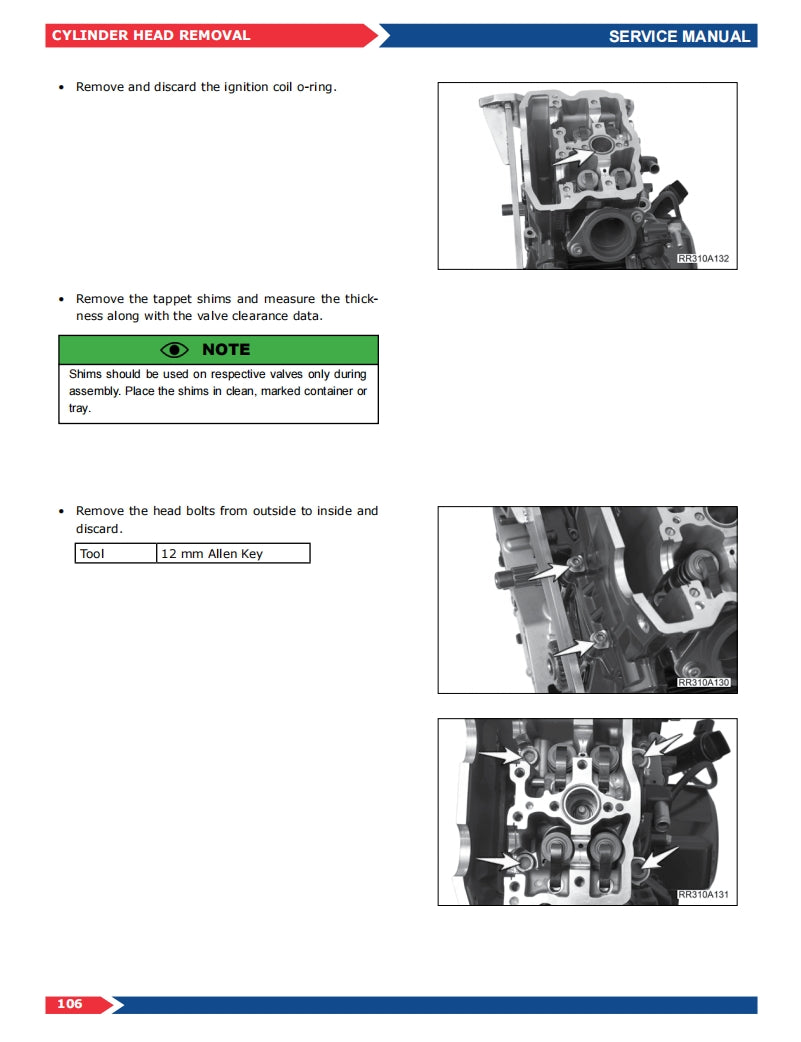 CYLINDER HEAD REMOVAL

SERVICE MANUAL

• Remove and discard the ignition coil o-ring.

RR310A132

• Remove the tappet shims and measure the thickness along with the valve clearance data.

NOTE

Shims should be used on respective valves only during assembly. Place the shims in clean, marked container or tray.

• Remove the head bolts from outside to inside and discard.

| Tool | 12 mm Allen Key |
|---|---|

RR310A130

RR310A131

106