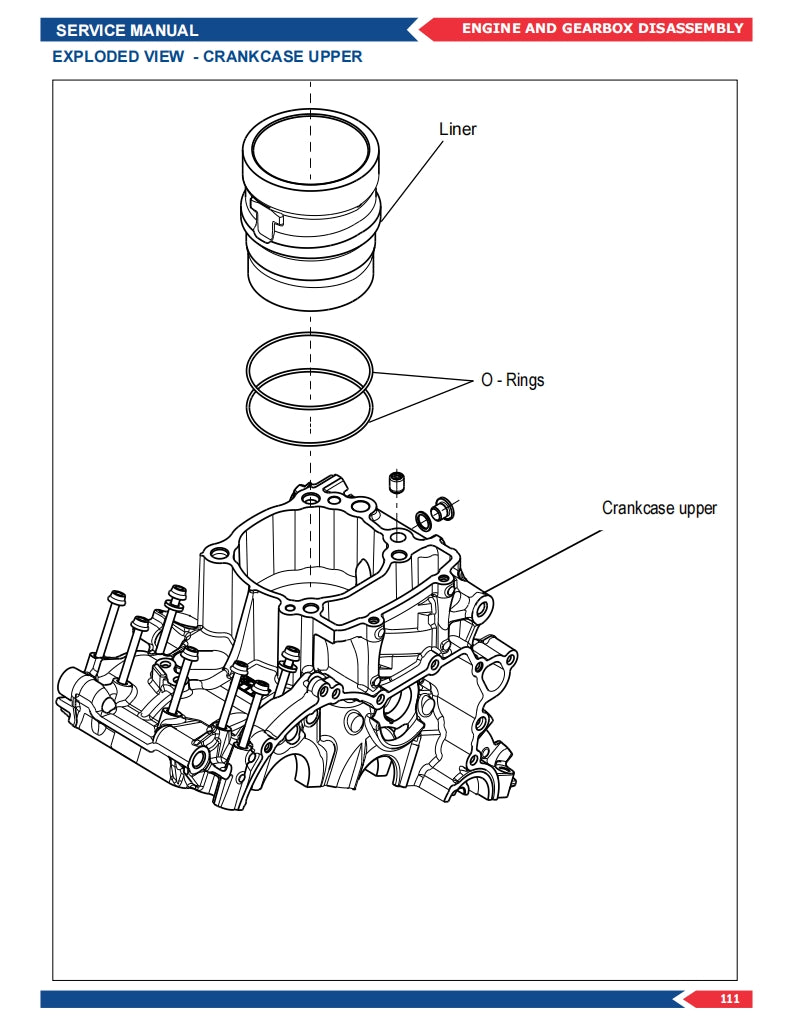 SERVICE MANUAL

ENGINE AND GEARBOX DISASSEMBLY

EXPLODED VIEW - CRANKCASE UPPER

Liner

O - Rings

Crankcase upper

111