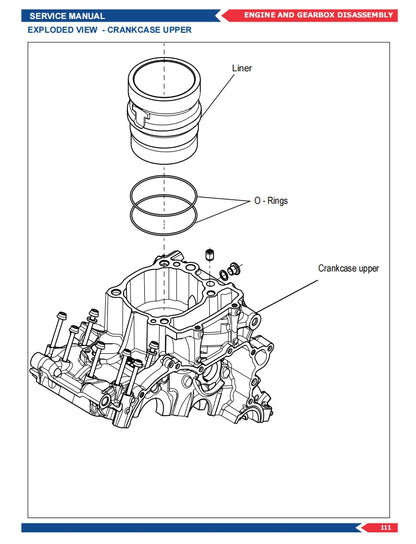 SERVICE MANUAL
ENGINE AND GEARBOX DISASSEMBLY
EXPLODED VIEW - CRANKCASE UPPER

Liner

O - Rings

Crankcase upper

111