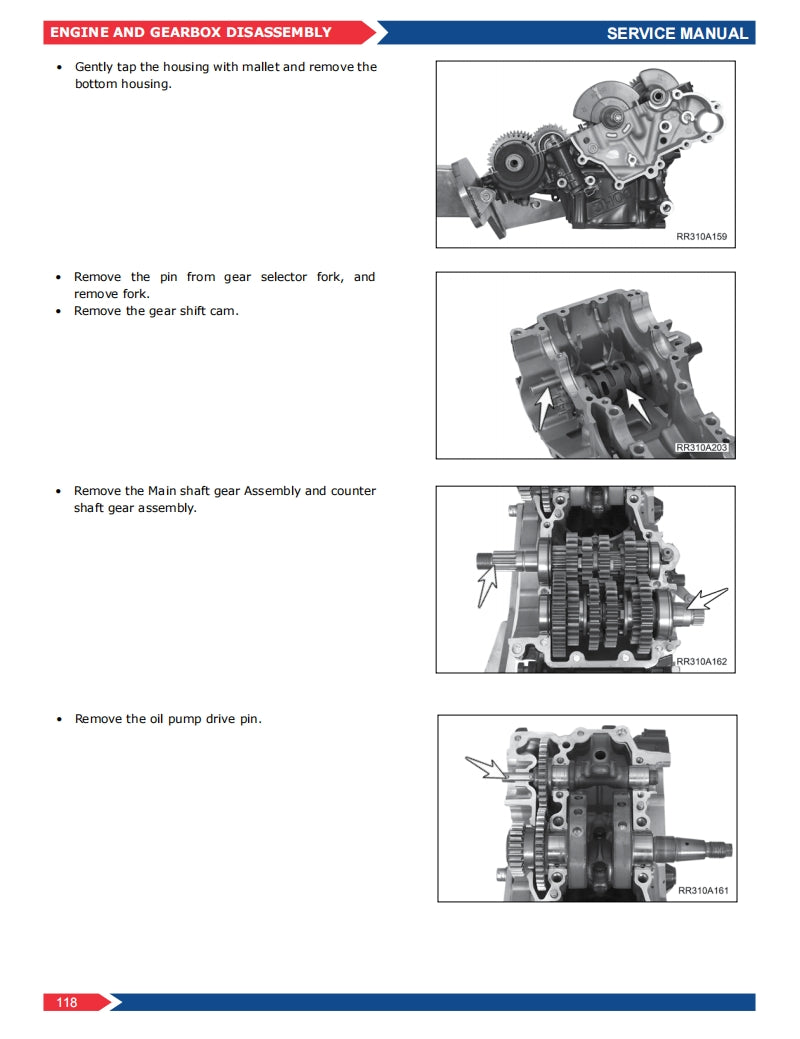 ENGINE AND GEARBOX DISASSEMBLY

SERVICE MANUAL

• Gently tap the housing with mallet and remove the bottom housing.

RR310A159

• Remove the pin from gear selector fork, and remove fork.
• Remove the gear shift cam.

RR310A203

• Remove the Main shaft gear Assembly and counter shaft gear assembly.

RR310A162

• Remove the oil pump drive pin.

RR310A161

118